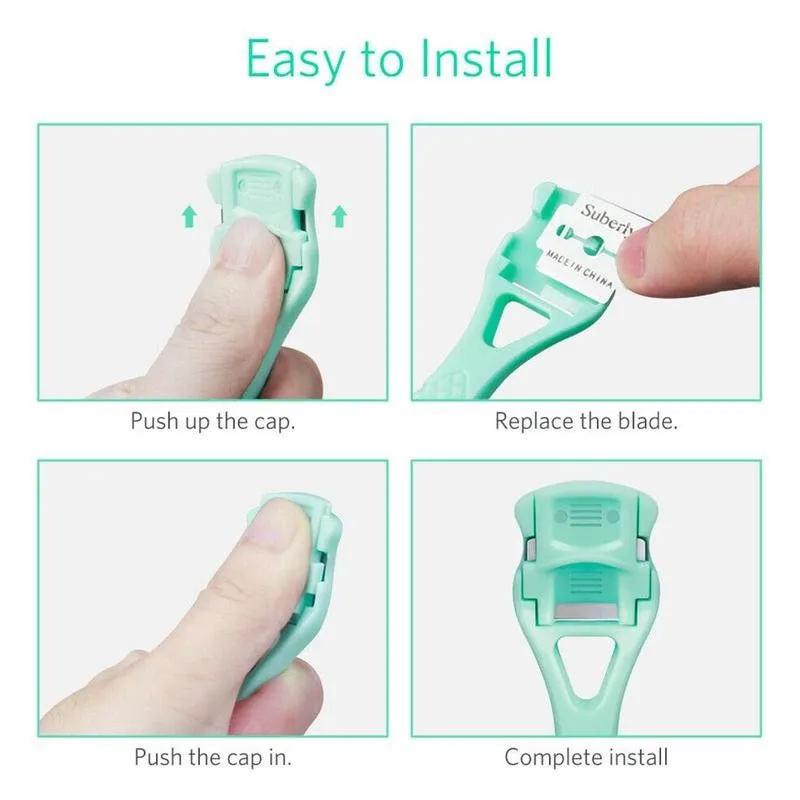 Easy to Install

Suberly
MADE IN CHINA

Push up the cap.

Replace the blade.

Push the cap in.

Complete install