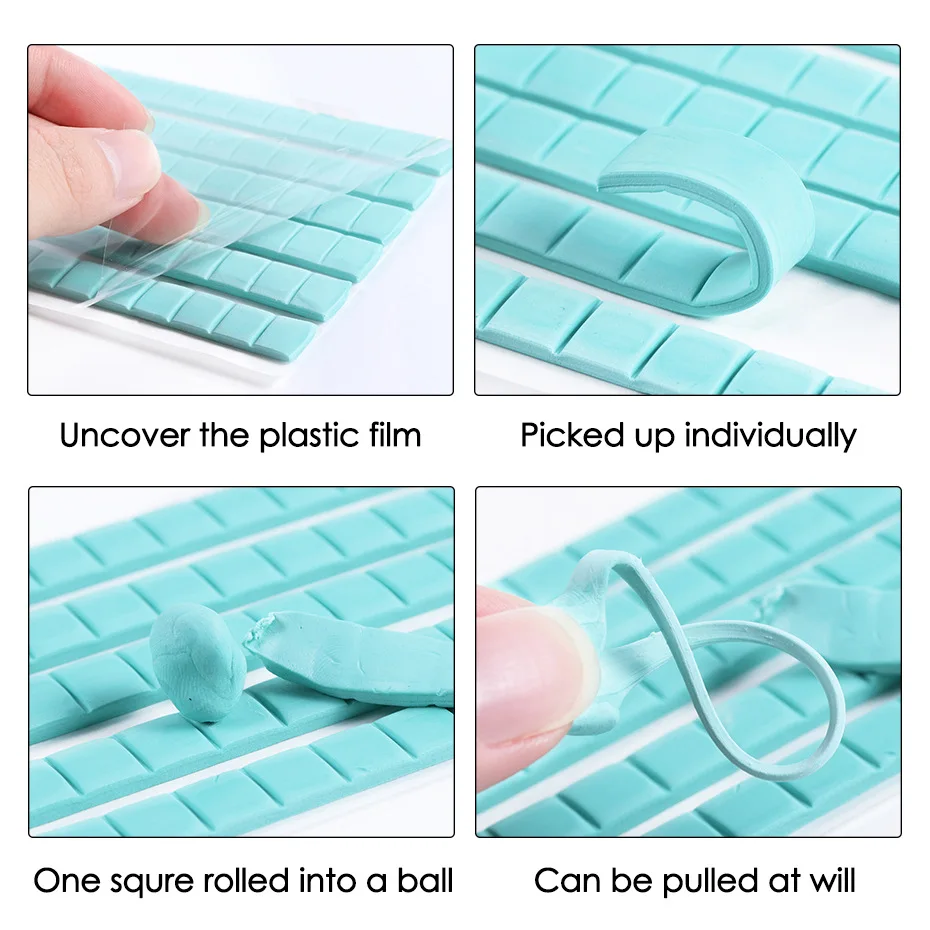 Uncover the plastic film

Picked up individually

One squre rolled into a ball

Can be pulled at will