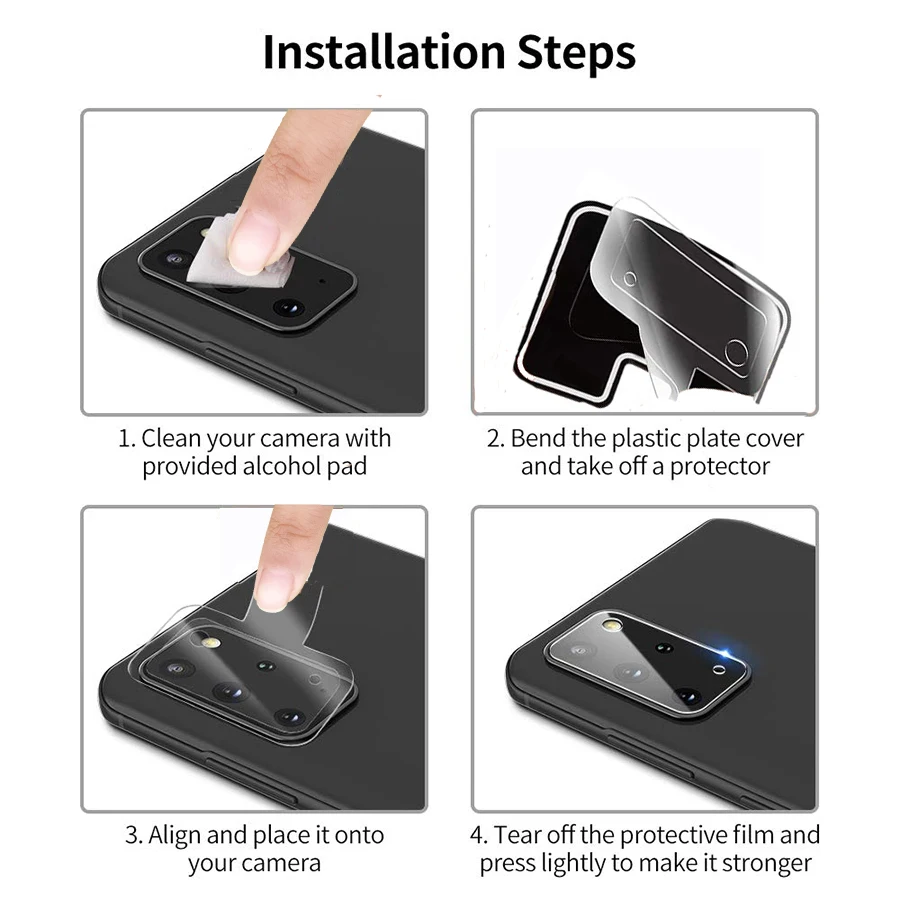 Installation Steps

1. Clean your camera with provided alcohol pad

2. Bend the plastic plate cover and take off a protector

3. Align and place it onto your camera

4. Tear off the protective film and press lightly to make it stronger