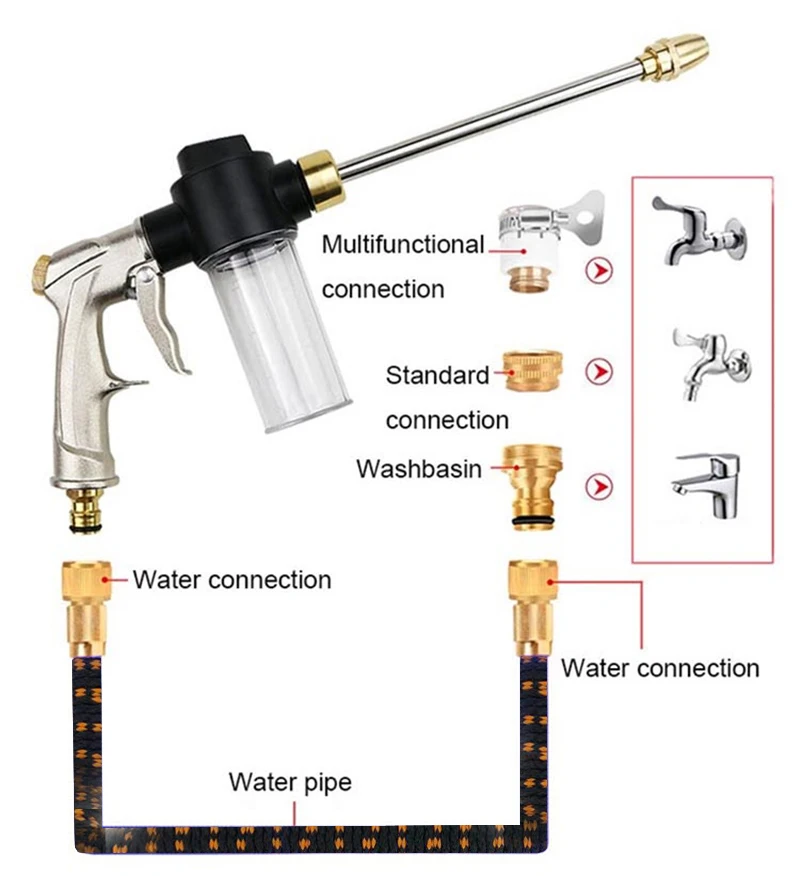 Multifunctional connection

Standard connection

Washbasin

Water connection

Water connection

Water pipe