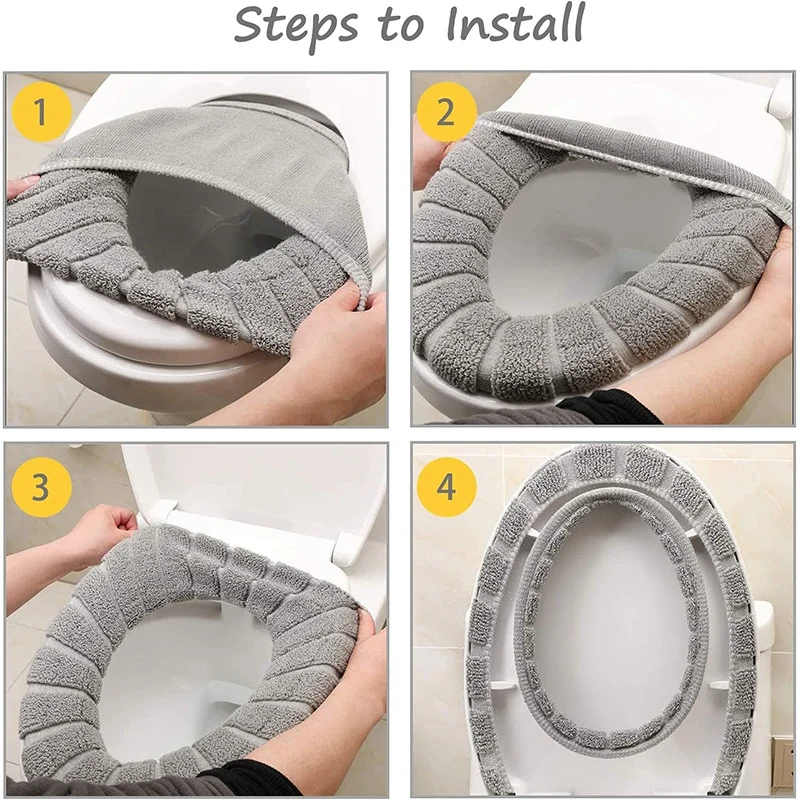 Steps to Install

1

2

3

4