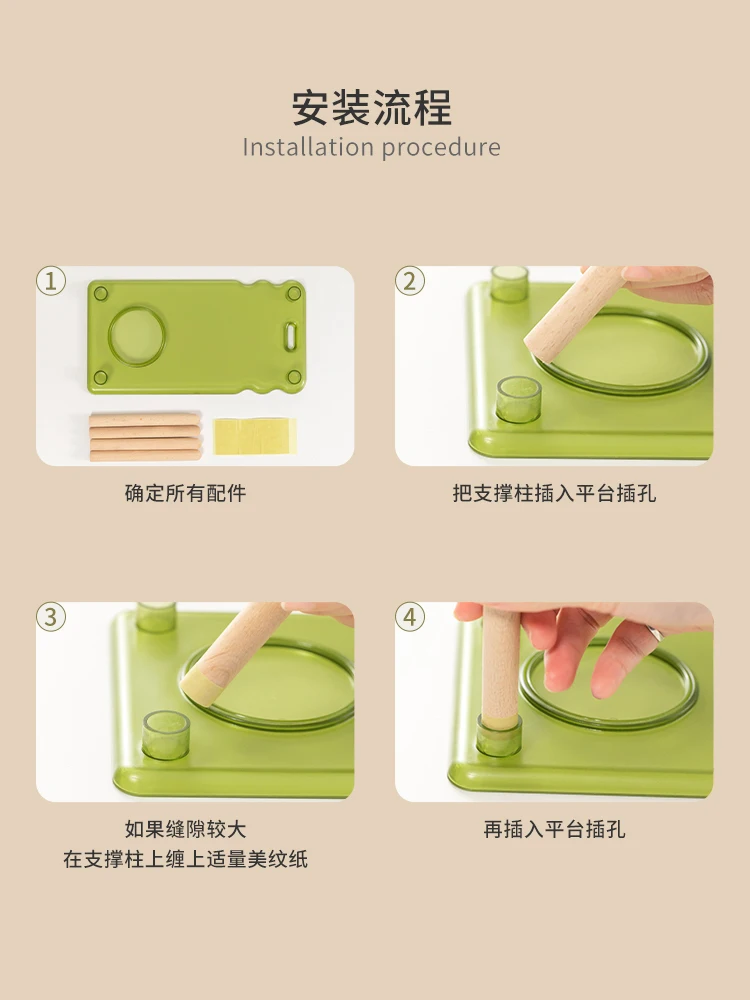 安装流程
Installation procedure

①
确定所有配件

②
把支撑柱插入平台插孔

③
如果缝隙较大
在支撑柱上缠上适量美纹纸

④
再插入平台插孔