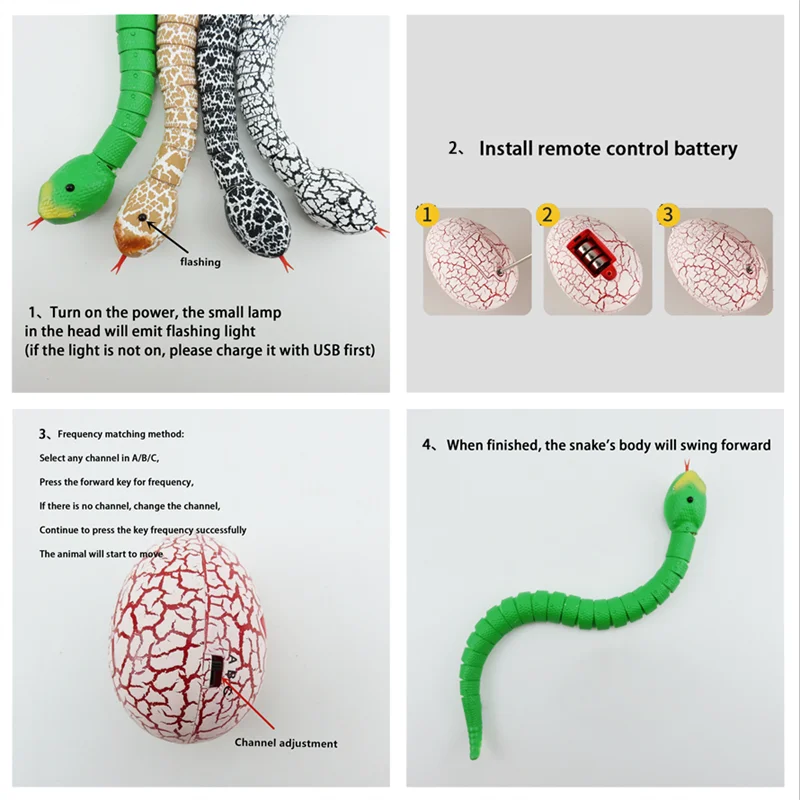 flashing

1、Turn on the power, the small lamp in the head will emit flashing light (if the light is not on, please charge it with USB first)

2、 Install remote control battery

1

2

3

3、Frequency matching method:

Select any channel in A/B/C,

Press the forward key for frequency,

If there is no channel, change the channel,

Continue to press the key frequency successfully

The animal will start to move

A
B
C

Channel adjustment

4、When finished, the snake's body will swing forward