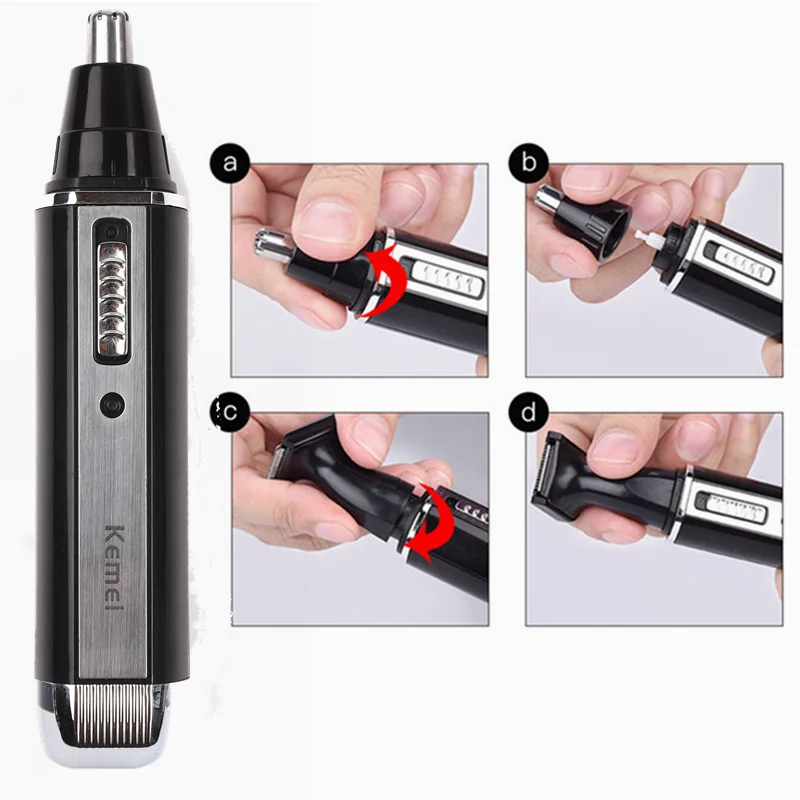 Kemei

a

b

c

d