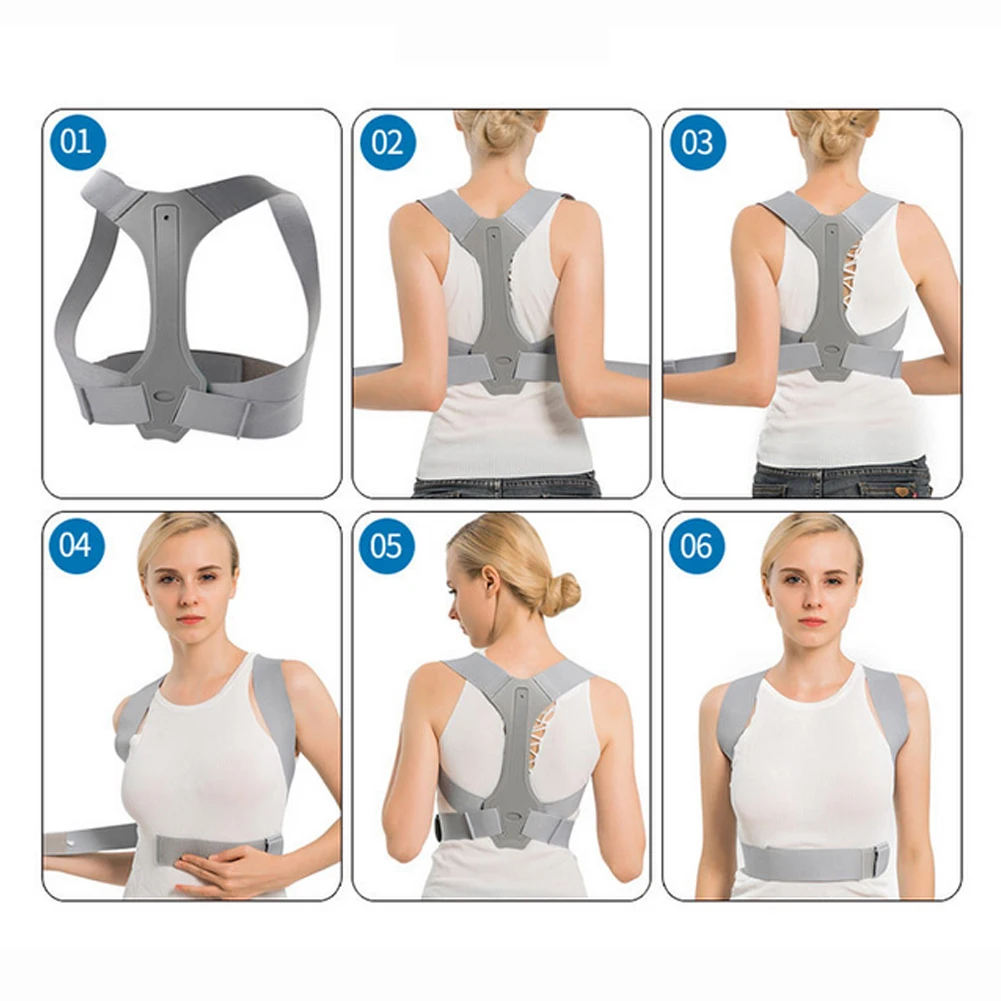 01

02

03

04

05

06