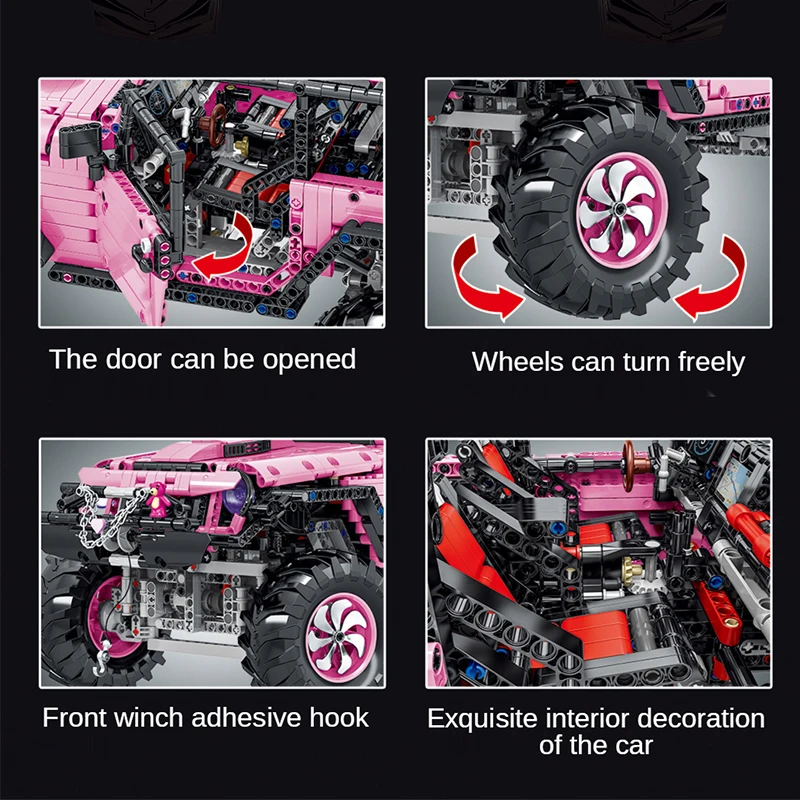 The door can be opened

Wheels can turn freely

Front winch adhesive hook

Exquisite interior decoration of the car