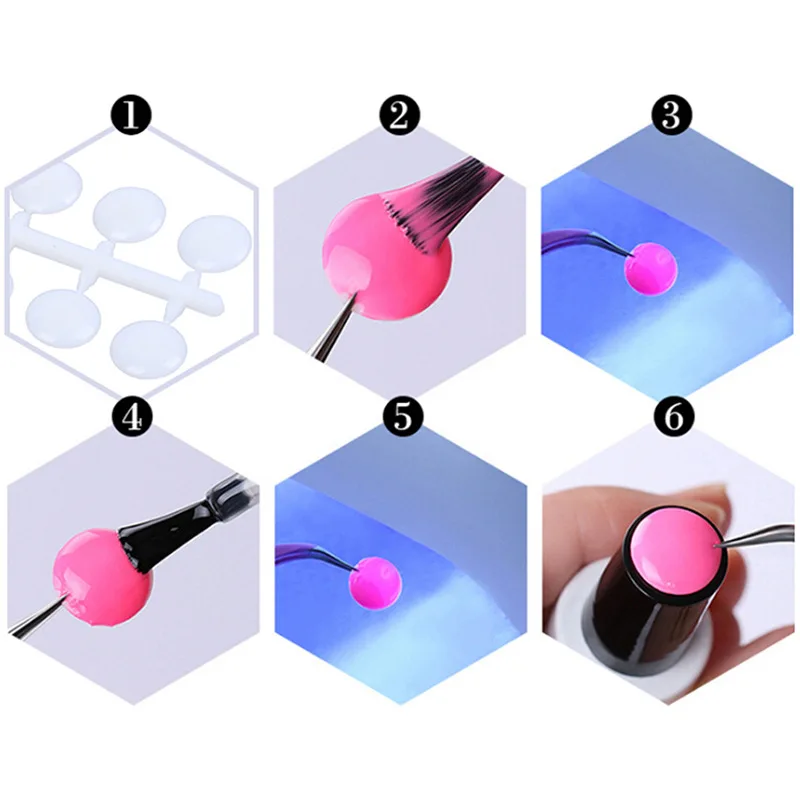 1
2
3
4
5
6