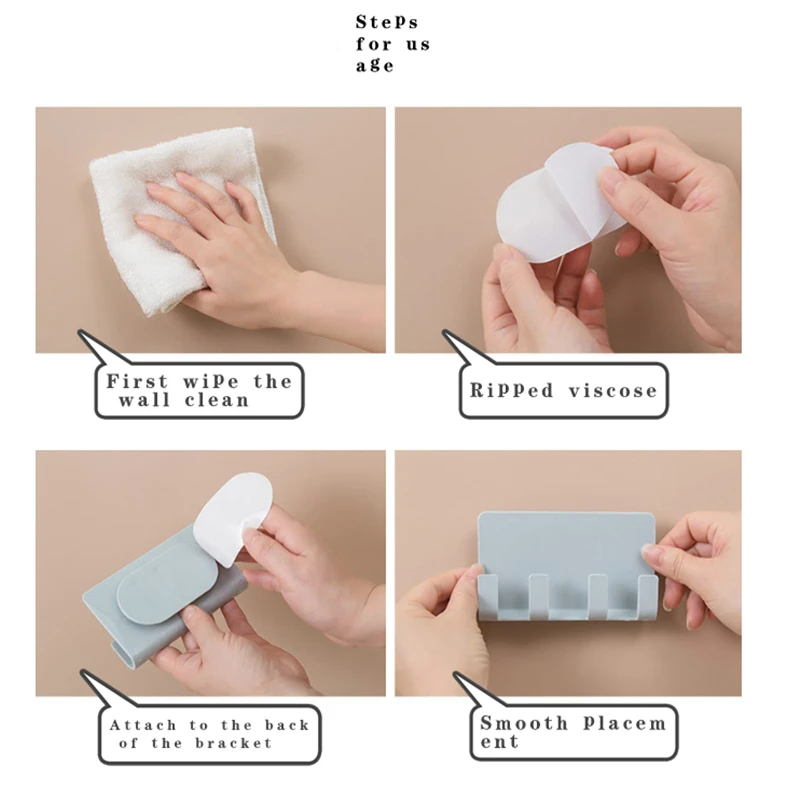 Steps for us age

First wipe the wall clean

Ripped viscose

Attach to the back of the bracket

Smooth Placem ent