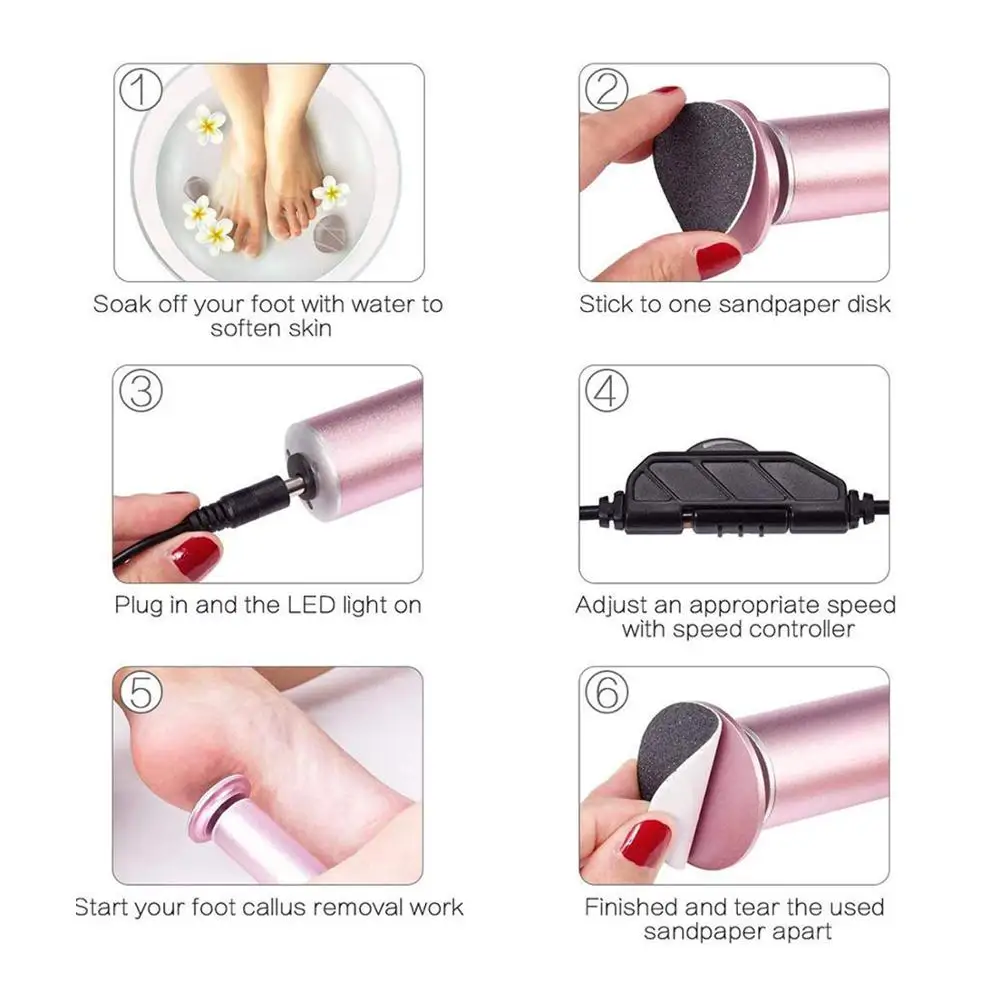 ①
Soak off your foot with water to soften skin

②
Stick to one sandpaper disk

③
Plug in and the LED light on

④
Adjust an appropriate speed with speed controller

⑤
Start your foot callus removal work

⑥
Finished and tear the used sandpaper apart