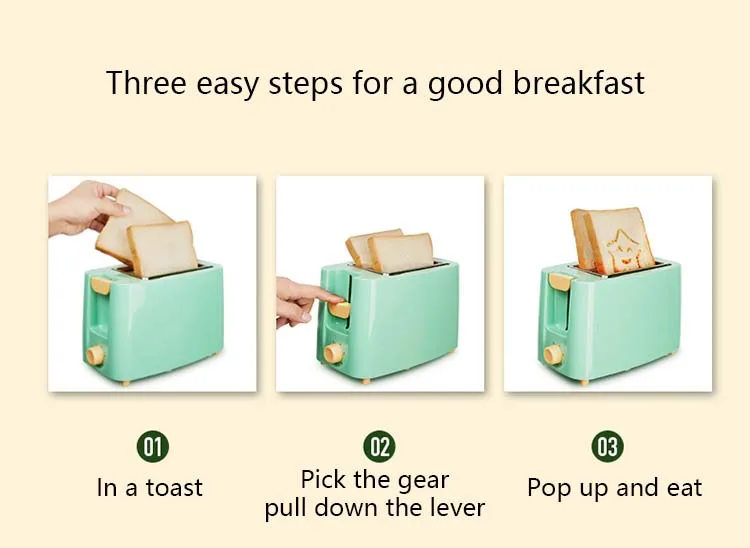 Three easy steps for a good breakfast

01
In a toast

02
Pick the gear
pull down the lever

03
Pop up and eat