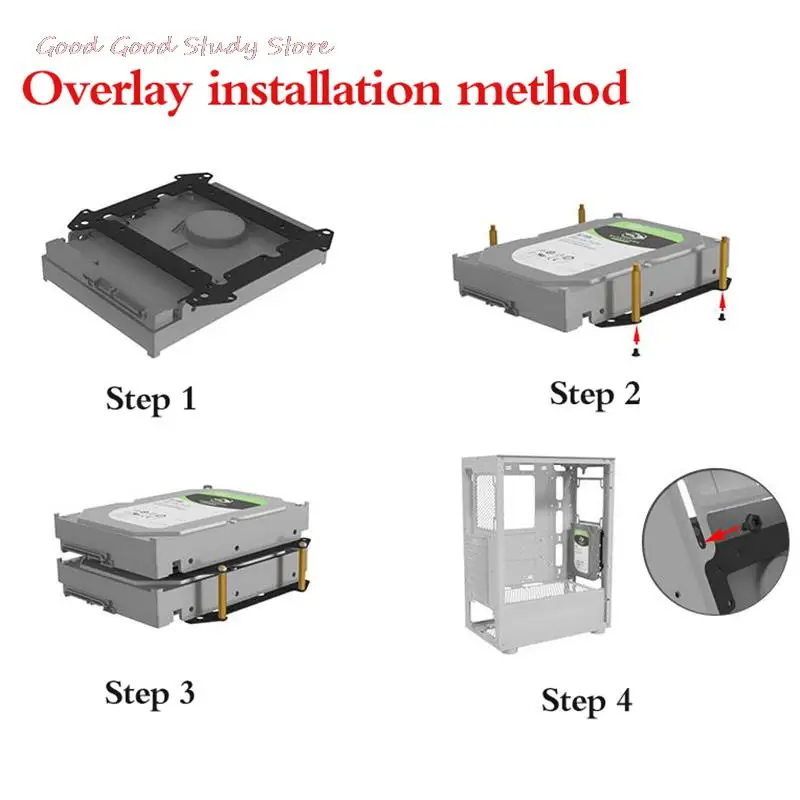 Good Good Study Store

Overlay installation method

Step 1

Step 2

Step 3

Step 4