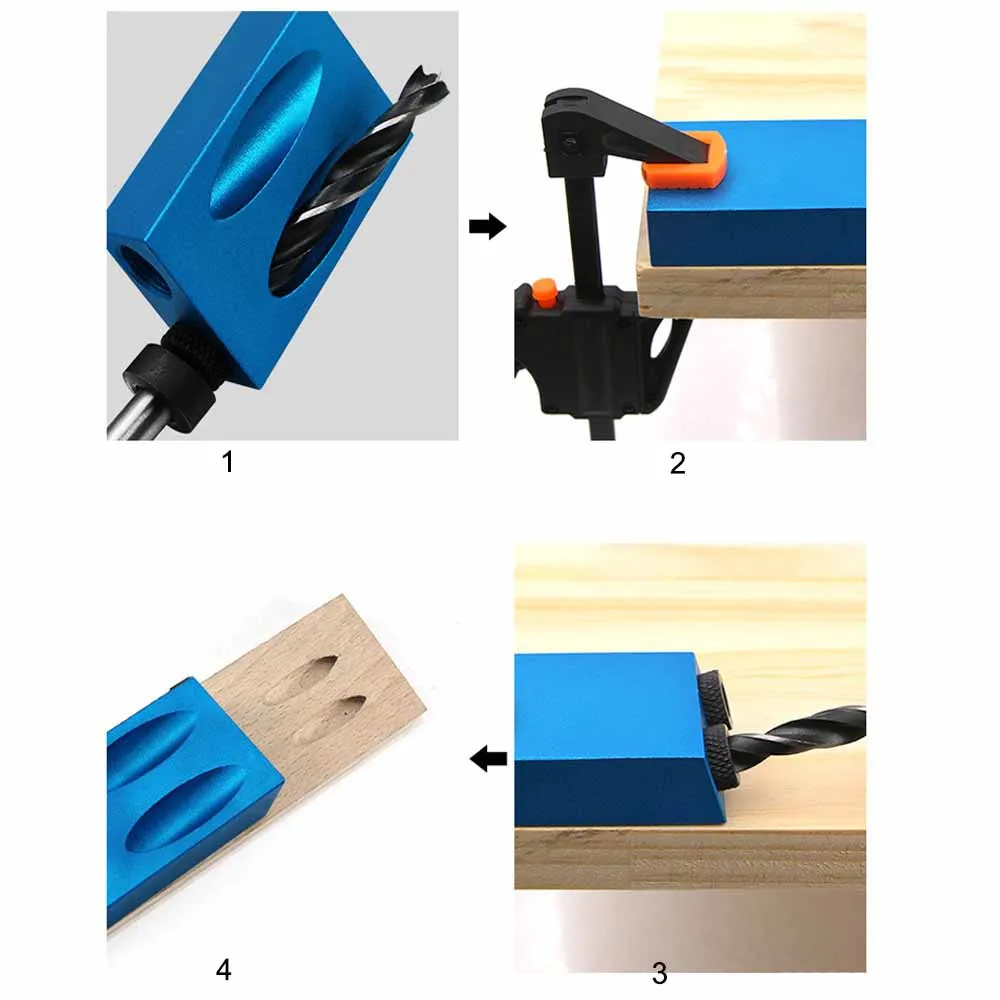 1

2

4

3