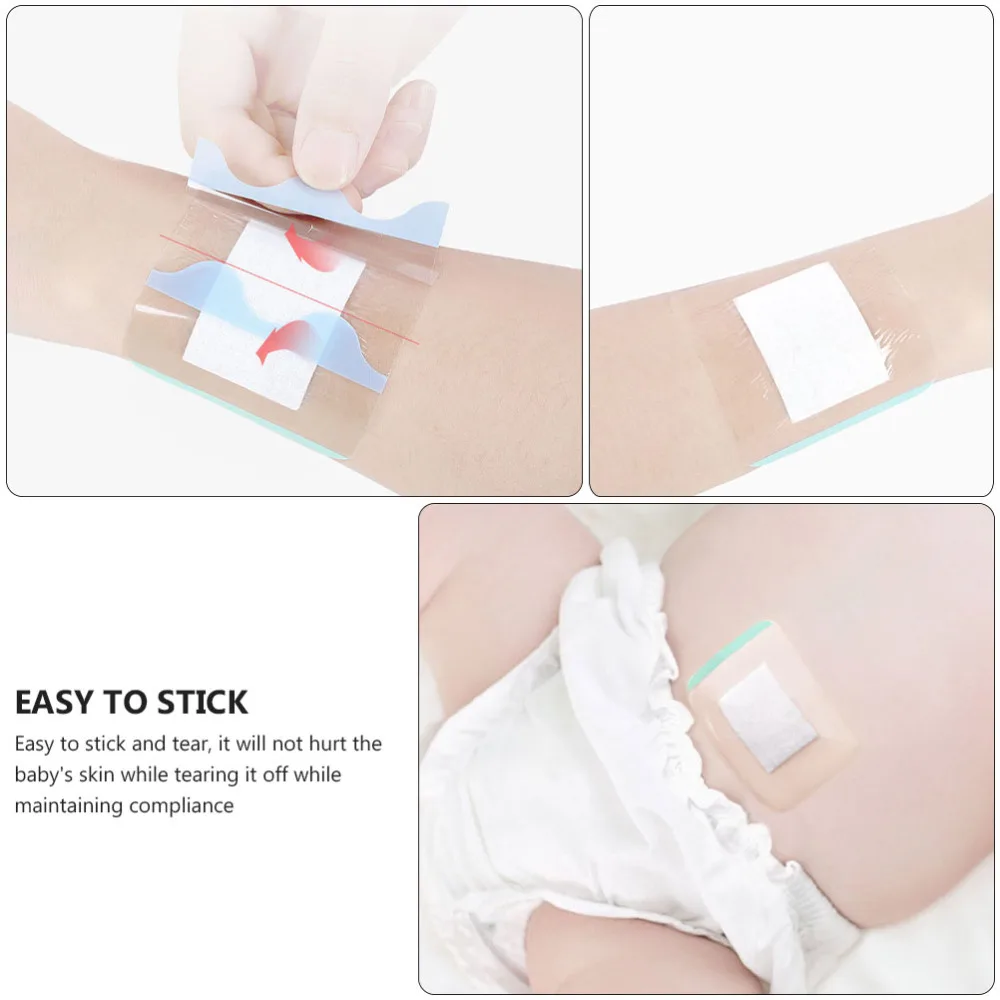 EASY TO STICK

Easy to stick and tear, it will not hurt the baby's skin while tearing it off while maintaining compliance