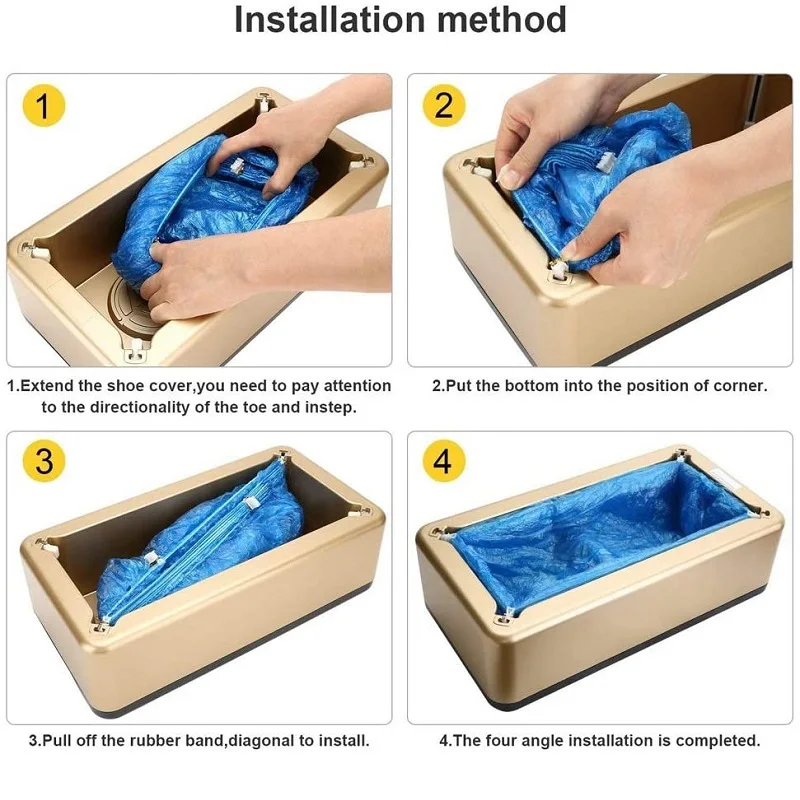 Installation method

1

1.Extend the shoe cover,you need to pay attention to the directionality of the toe and instep.

2

2.Put the bottom into the position of corner.

3

3.Pull off the rubber band,diagonal to install.

4

4.The four angle installation is completed.