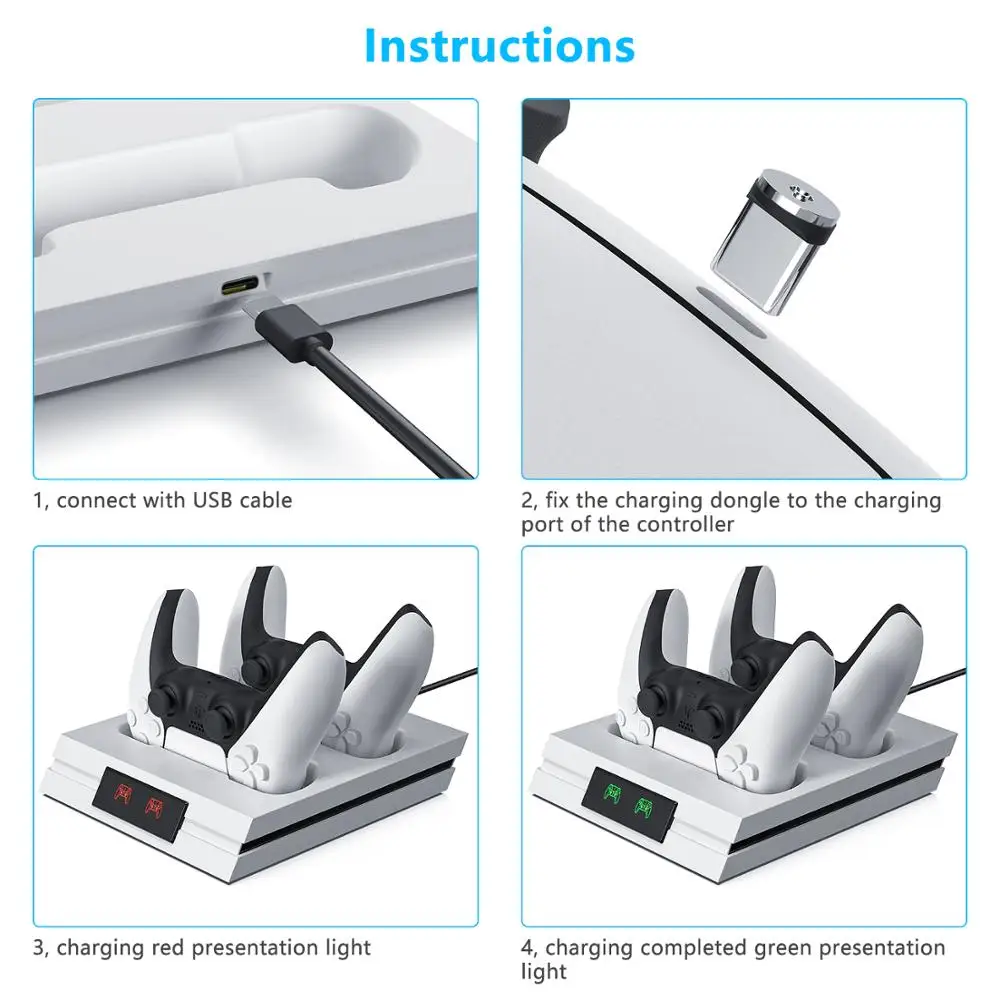 Instructions

1, connect with USB cable

2, fix the charging dongle to the charging port of the controller

3, charging red presentation light

4, charging completed green presentation light