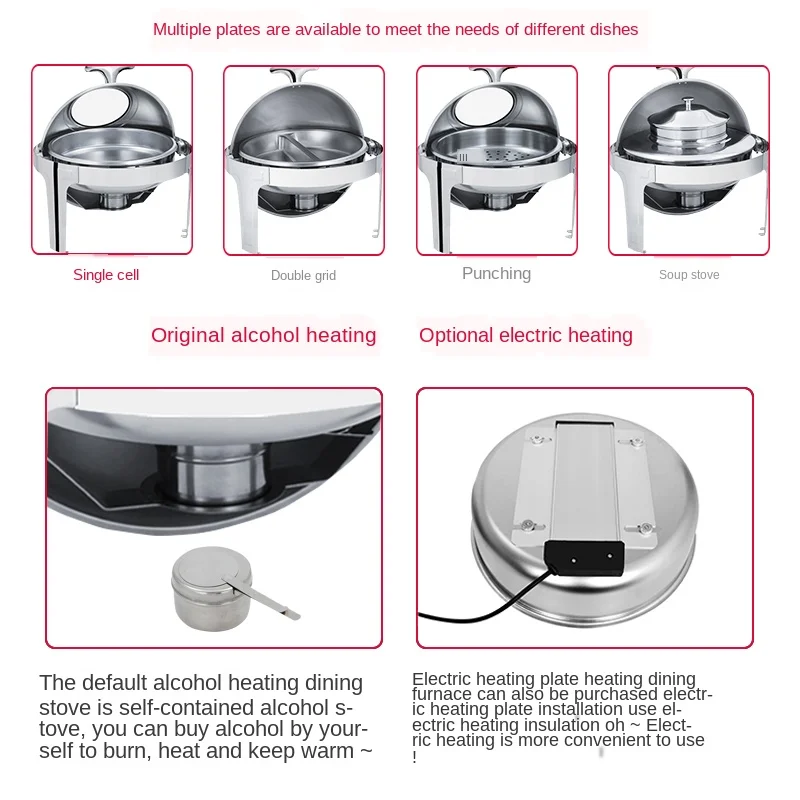 Multiple plates are available to meet the needs of different dishes

Single cell

Double grid

Punching

Soup stove

Original alcohol heating

Optional electric heating

The default alcohol heating dining stove is self-contained alcohol stove, you can buy alcohol by yourself to burn, heat and keep warm ~

Electric heating plate heating dining furnace can also be purchased electric heating plate installation use electric heating insulation oh ~ Electric heating is more convenient to use !