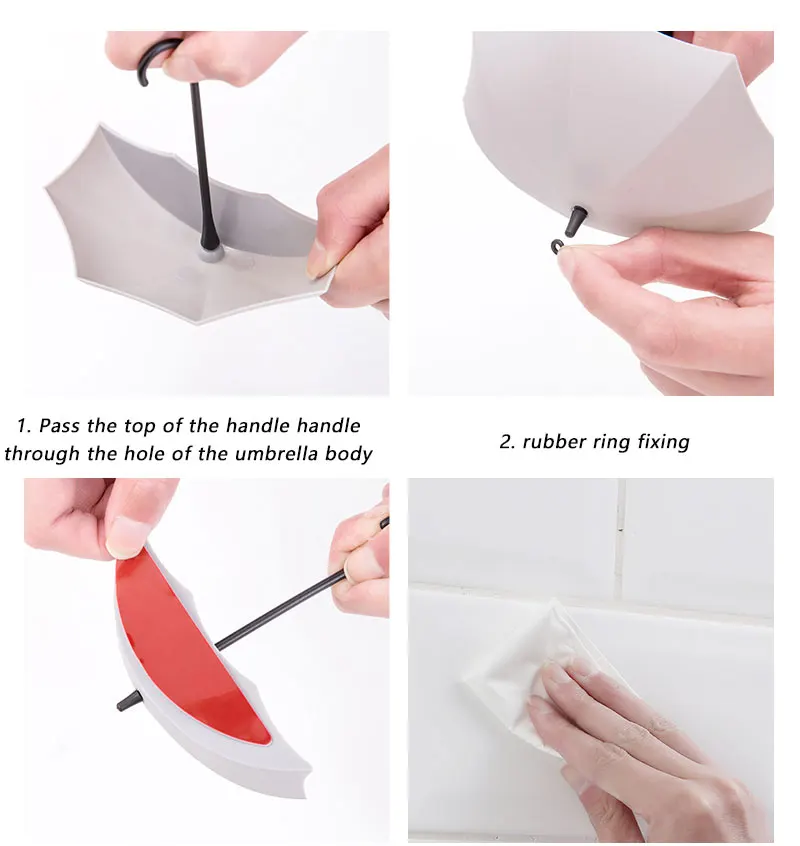 1. Pass the top of the handle handle through the hole of the umbrella body

2. rubber ring fixing