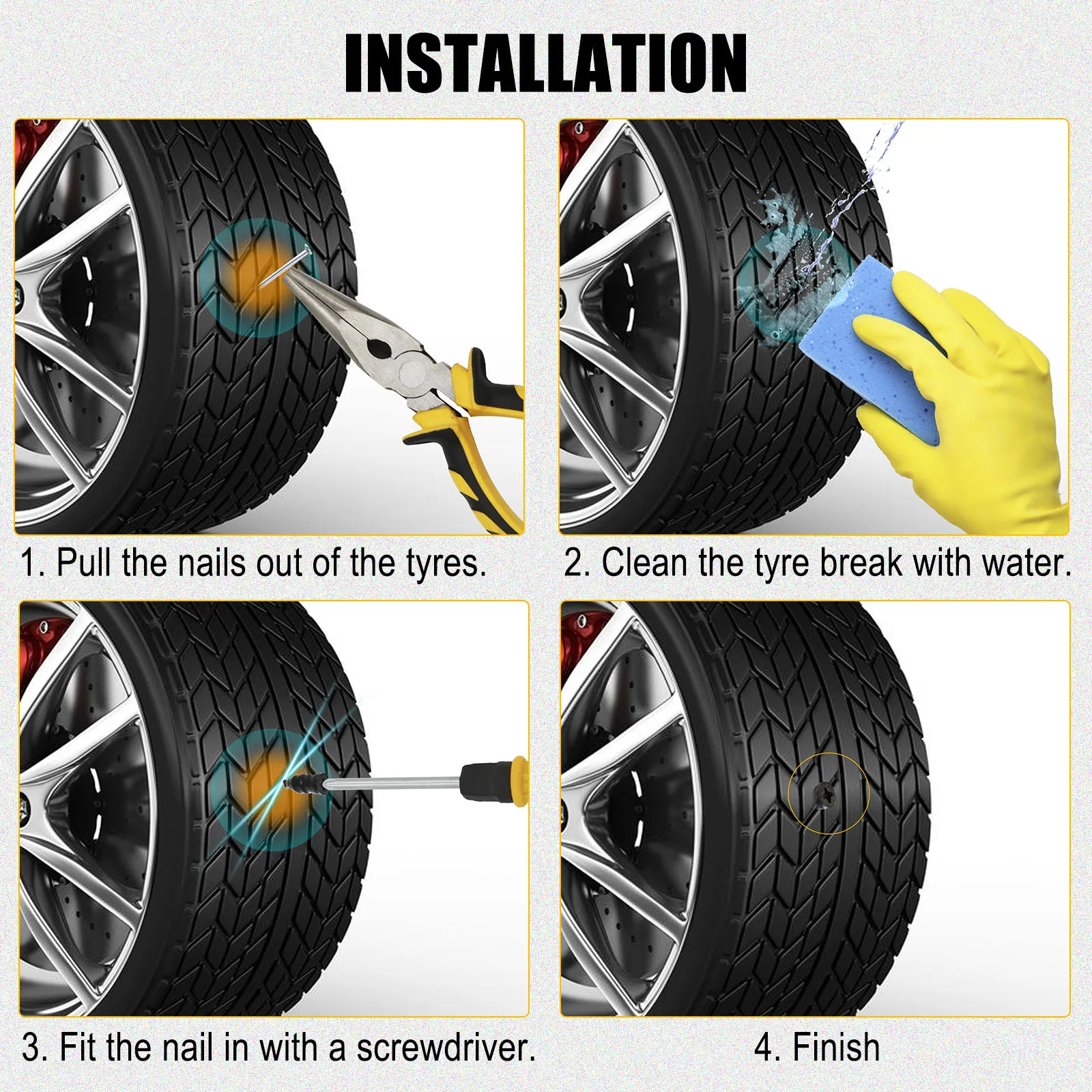 INSTALLATION

1. Pull the nails out of the tyres.

2. Clean the tyre break with water.

3. Fit the nail in with a screwdriver.

4. Finish