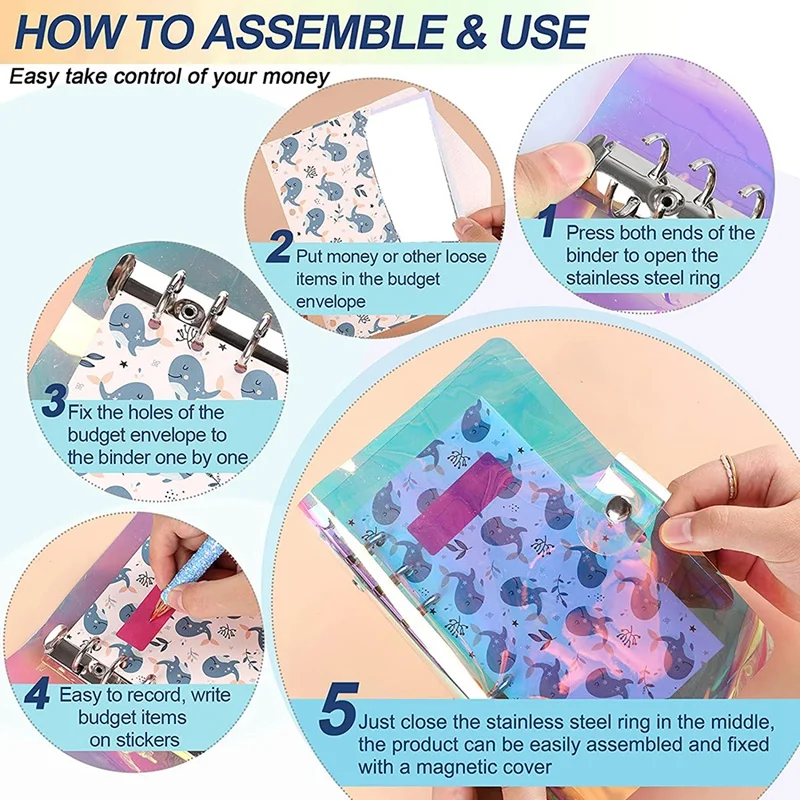 HOW TO ASSEMBLE & USE

Easy take control of your money

1 Press both ends of the binder to open the stainless steel ring

2 Put money or other loose items in the budget envelope

3 Fix the holes of the budget envelope to the binder one by one

4 Easy to record, write budget items on stickers

5 Just close the stainless steel ring in the middle, the product can be easily assembled and fixed with a magnetic cover