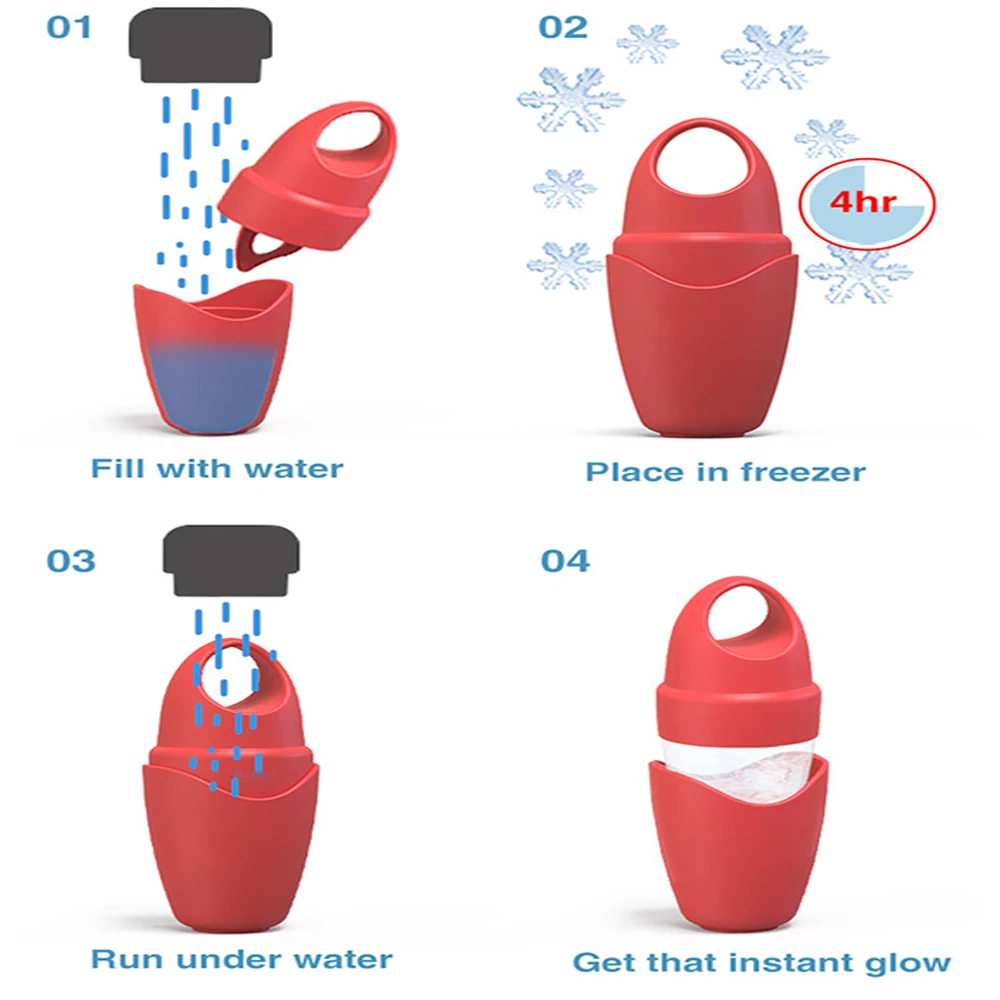 01

Fill with water

02

4hr

Place in freezer

03

Run under water

04

Get that instant glow