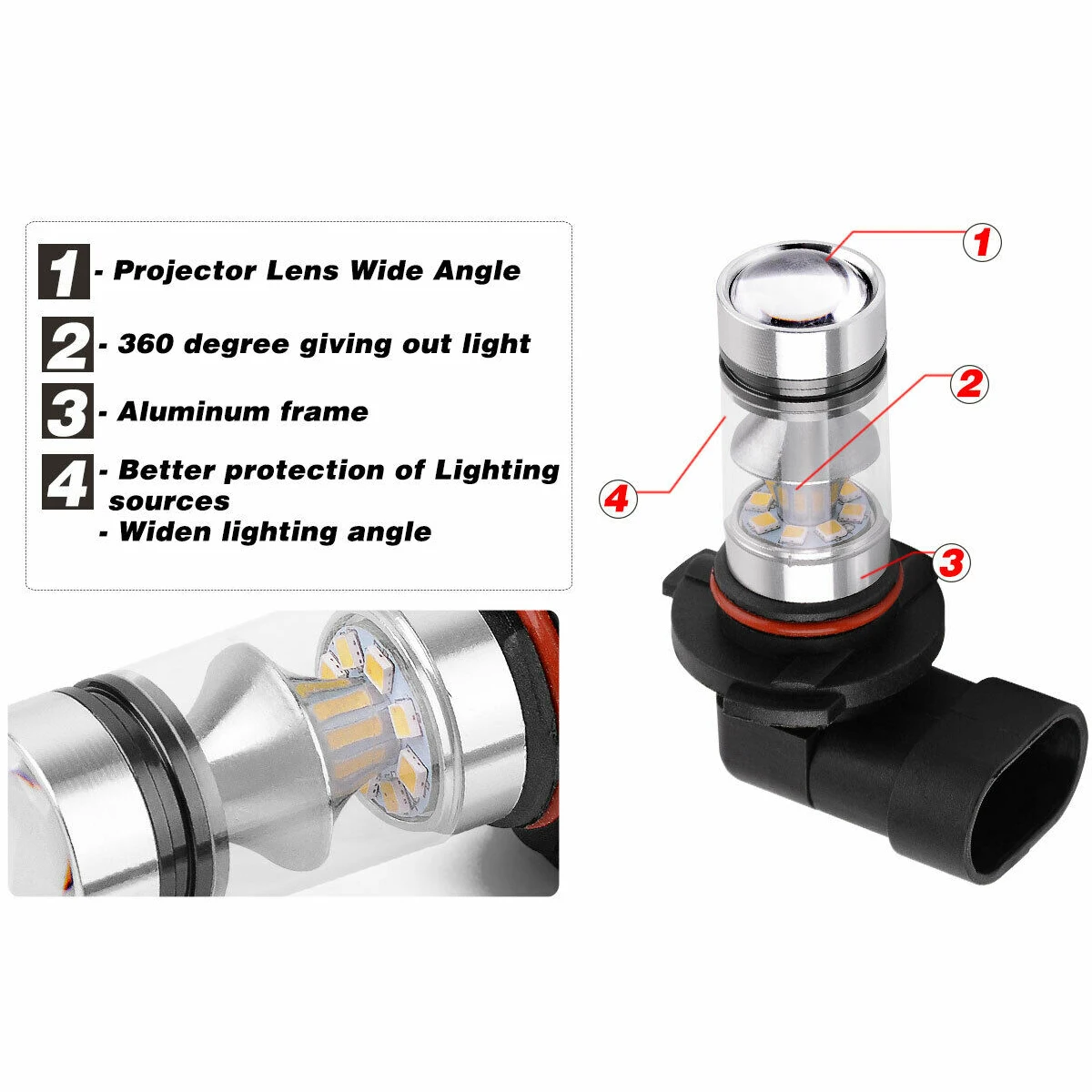 1 - Projector Lens Wide Angle

2 - 360 degree giving out light

3 - Aluminum frame

4 - Better protection of Lighting sources
- Widen lighting angle

1

2

4

3