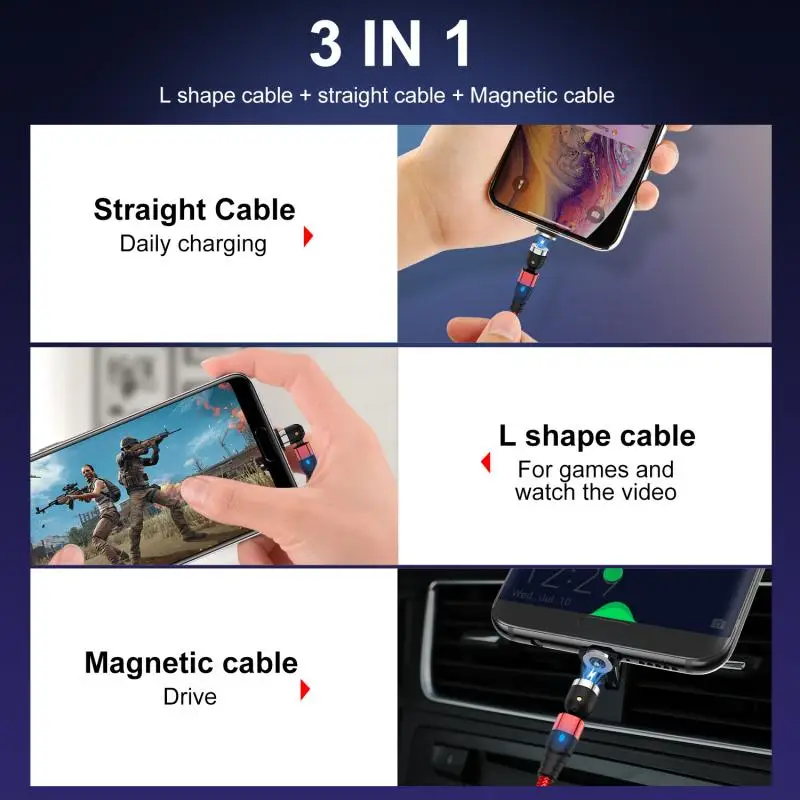 3 IN 1

L shape cable + straight cable + Magnetic cable

Straight Cable
Daily charging

L shape cable
For games and watch the video

Magnetic cable
Drive

12:29
Wed, Jul 10