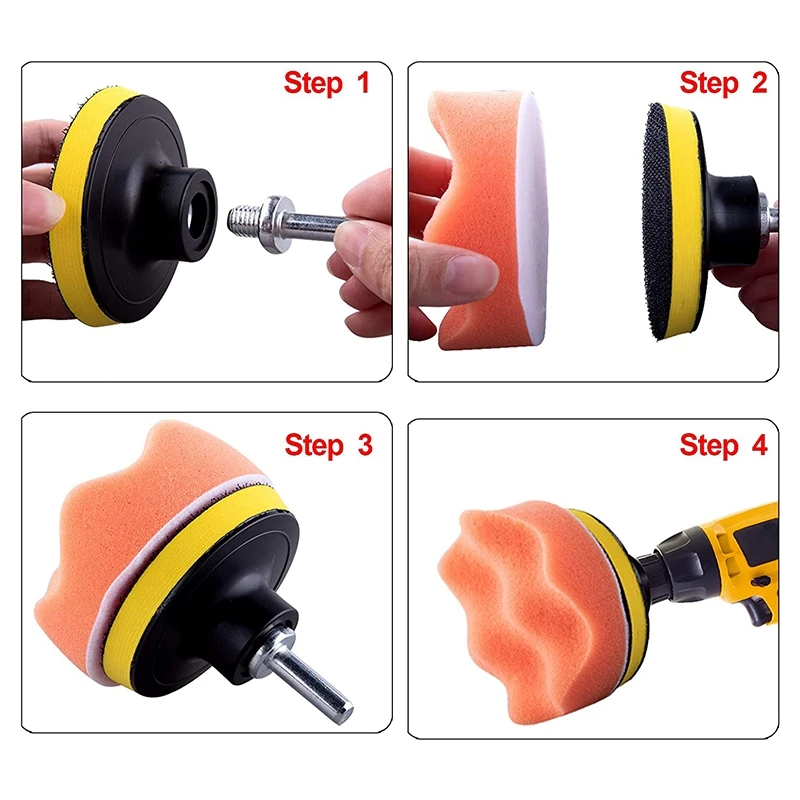 Step 1

Step 2

Step 3

Step 4