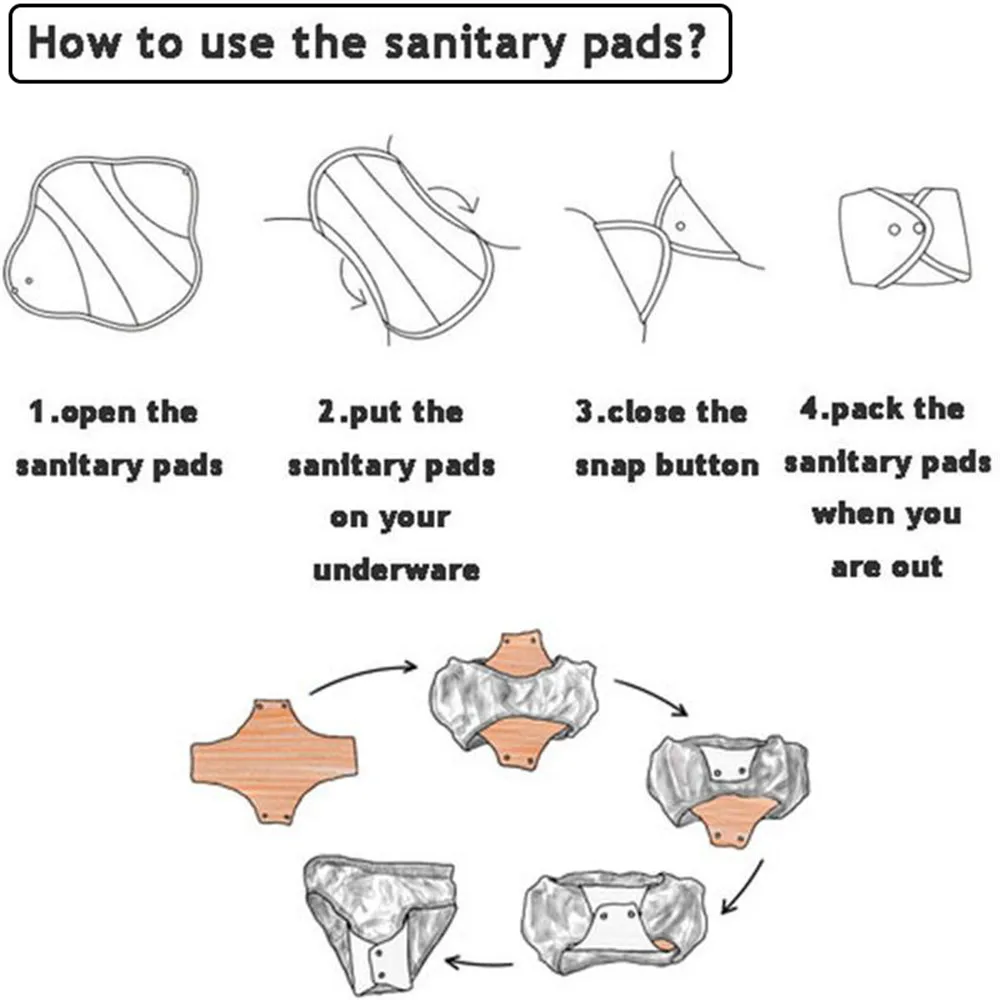 How to use the sanitary pads?

1.open the sanitary pads

2.put the sanitary pads on your underware

3.close the snap button

4.pack the sanitary pads when you are out