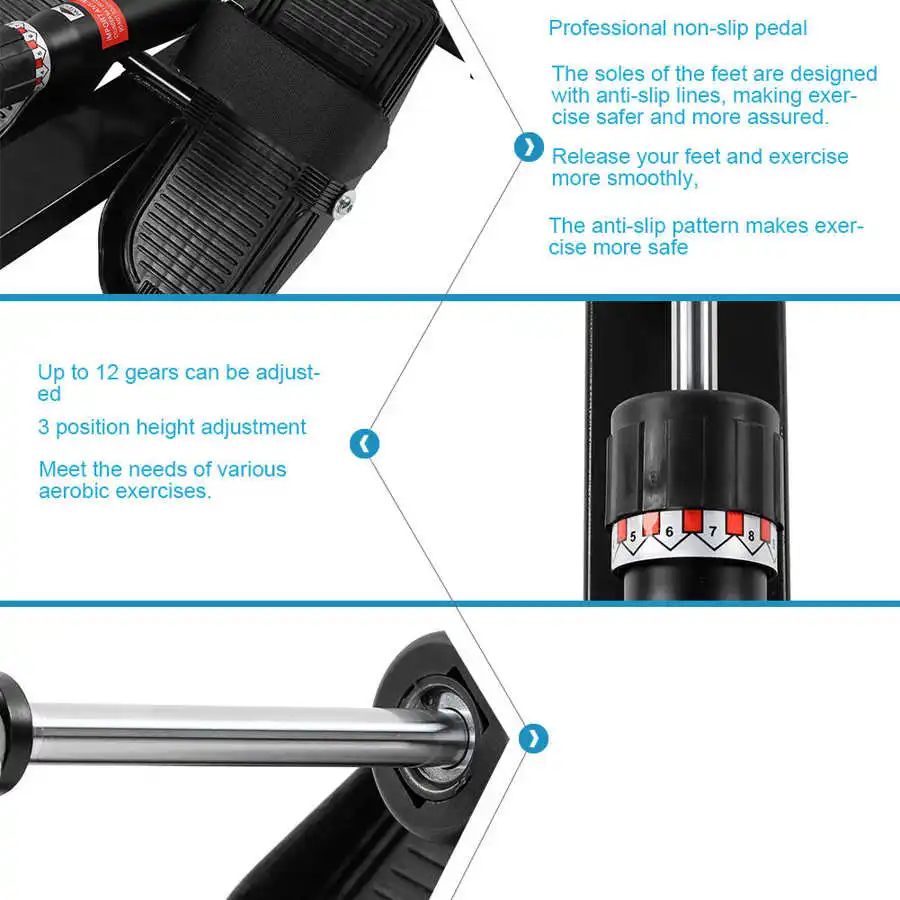 Professional non-slip pedal

The soles of the feet are designed with anti-slip lines, making exercise safer and more assured.

Release your feet and exercise more smoothly,

The anti-slip pattern makes exercise more safe

Up to 12 gears can be adjusted

3 position height adjustment

Meet the needs of various aerobic exercises.

5 6 7 8