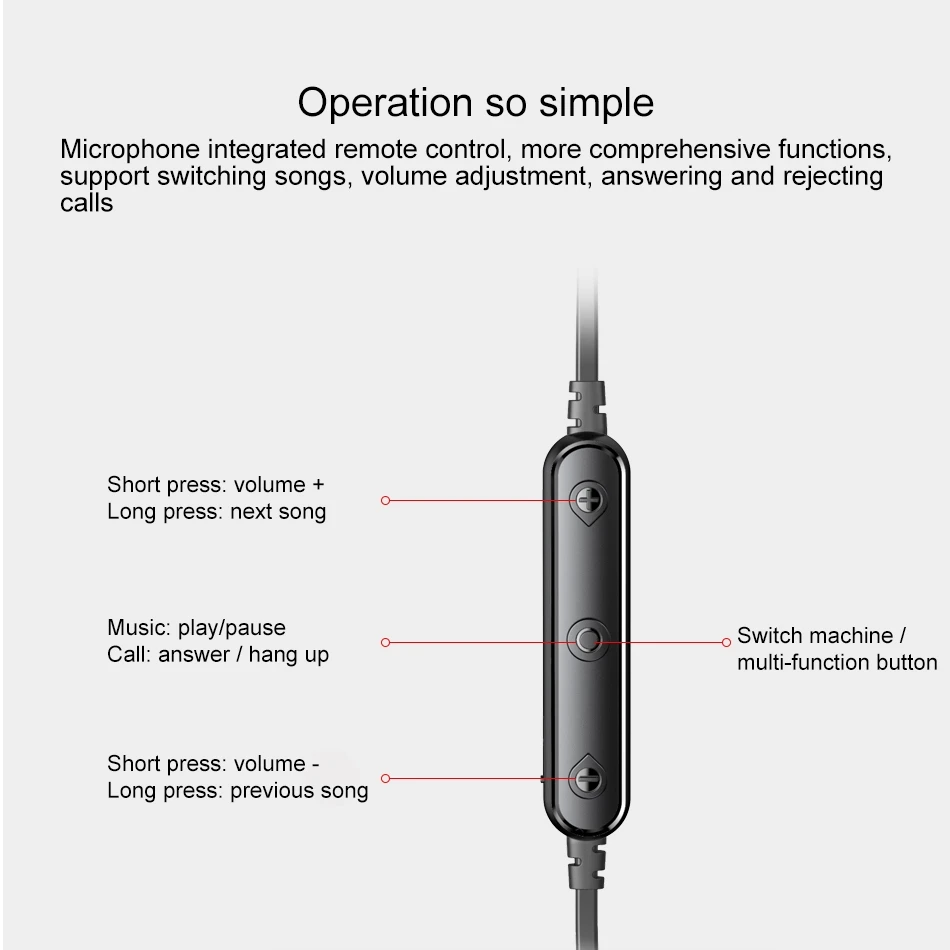 Operation so simple

Microphone integrated remote control, more comprehensive functions, support switching songs, volume adjustment, answering and rejecting calls

Short press: volume +
Long press: next song

Music: play/pause
Call: answer / hang up

Switch machine /
multi-function button

Short press: volume -
Long press: previous song