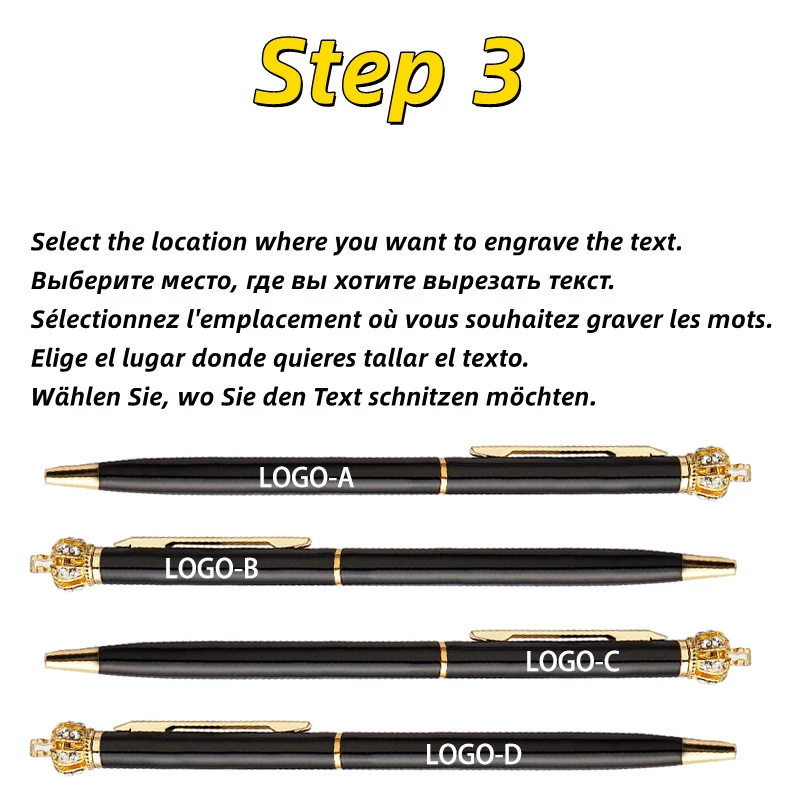 Step 3

Select the location where you want to engrave the text.
Выберите место, где вы хотите вырезать текст.
Sélectionnez l'emplacement où vous souhaitez graver les mots.
Elige el lugar donde quieres tallar el texto.
Wählen Sie, wo Sie den Text schnitzen möchten.

LOGO-A

LOGO-B

LOGO-C

LOGO-D