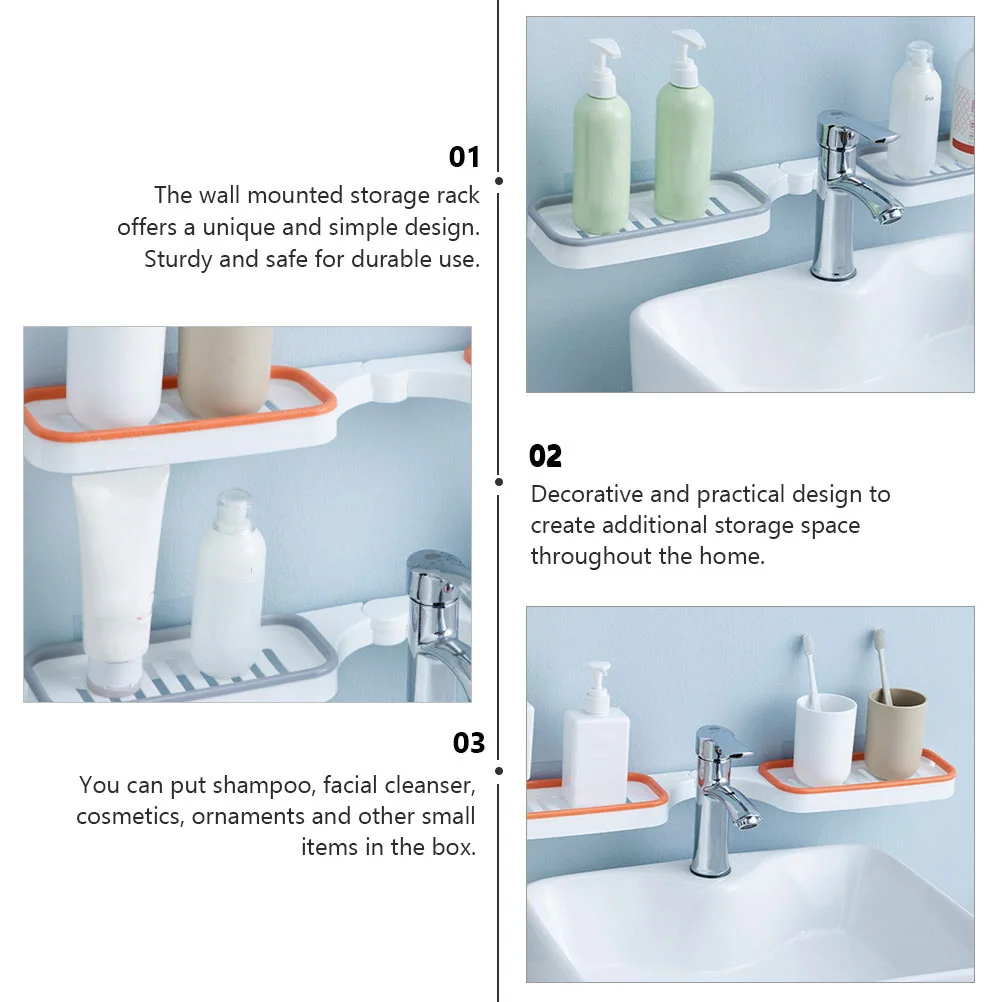 01
The wall mounted storage rack offers a unique and simple design. Sturdy and safe for durable use.

02
Decorative and practical design to create additional storage space throughout the home.

03
You can put shampoo, facial cleanser, cosmetics, ornaments and other small items in the box.