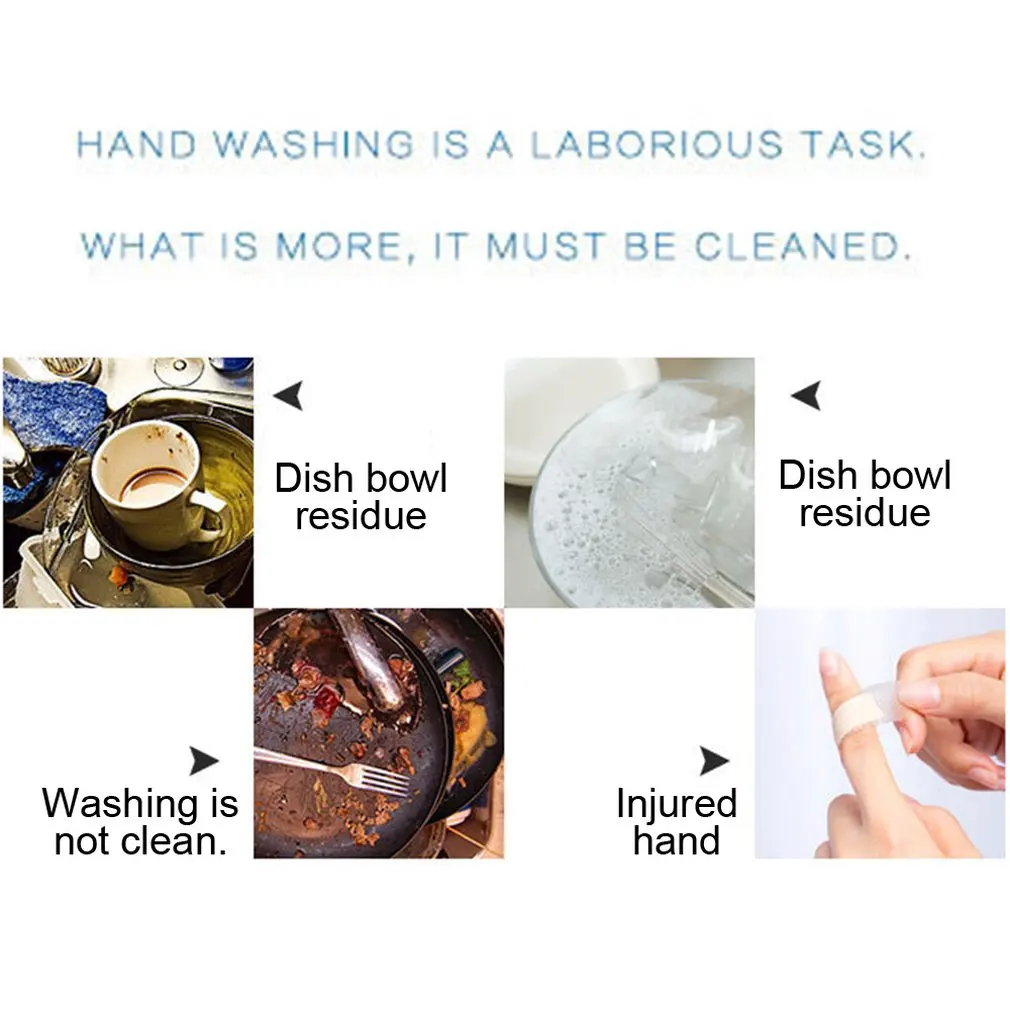 HAND WASHING IS A LABORIOUS TASK.

WHAT IS MORE, IT MUST BE CLEANED.

Dish bowl residue

Dish bowl residue

Washing is not clean.

Injured hand