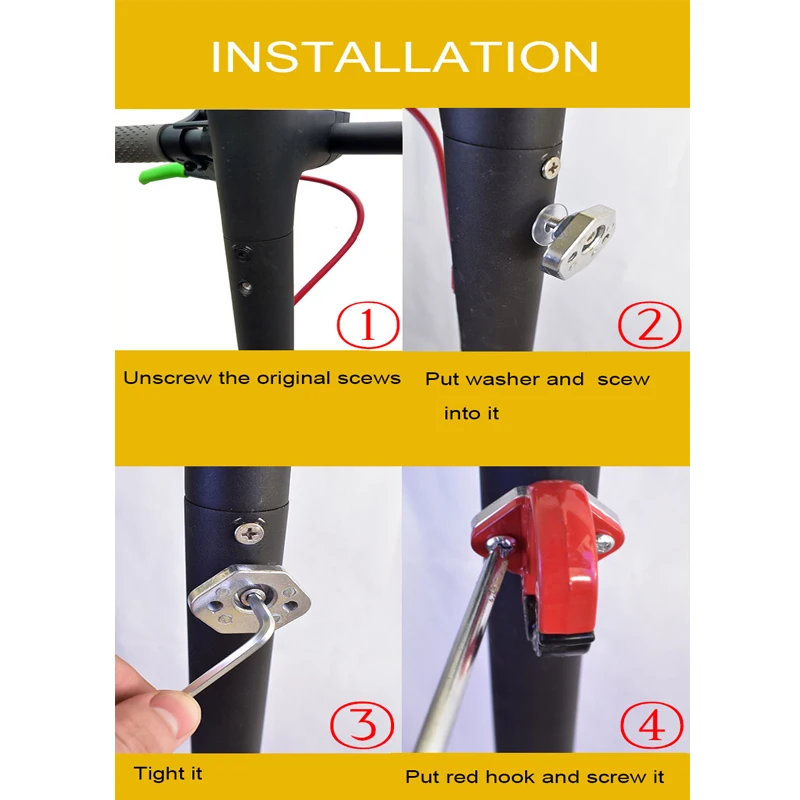 INSTALLATION

①

Unscrew the original scews

②

Put washer and scew into it

③

Tight it

④

Put red hook and screw it