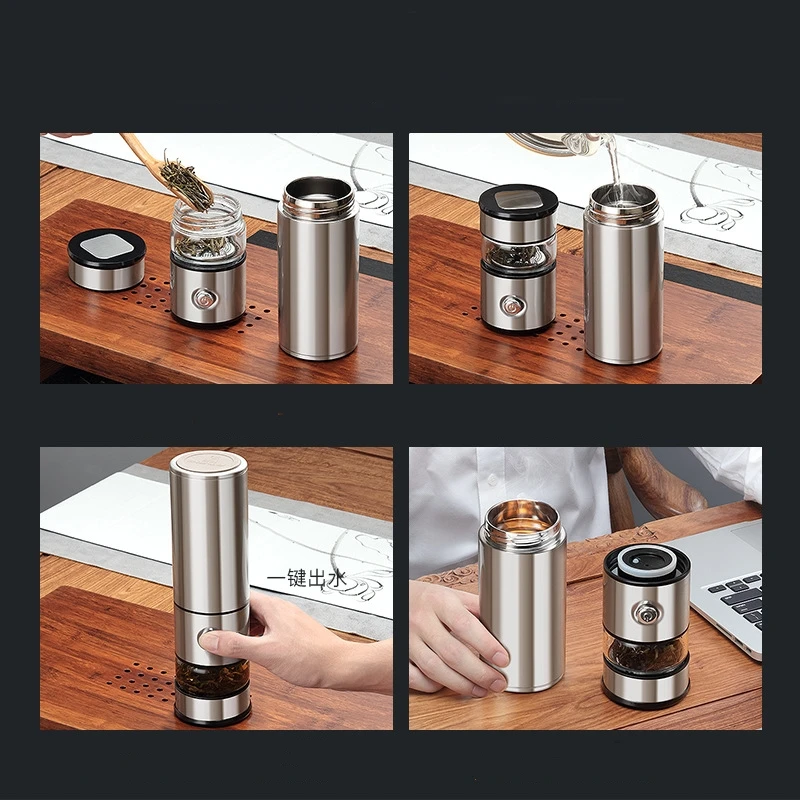 一键出水