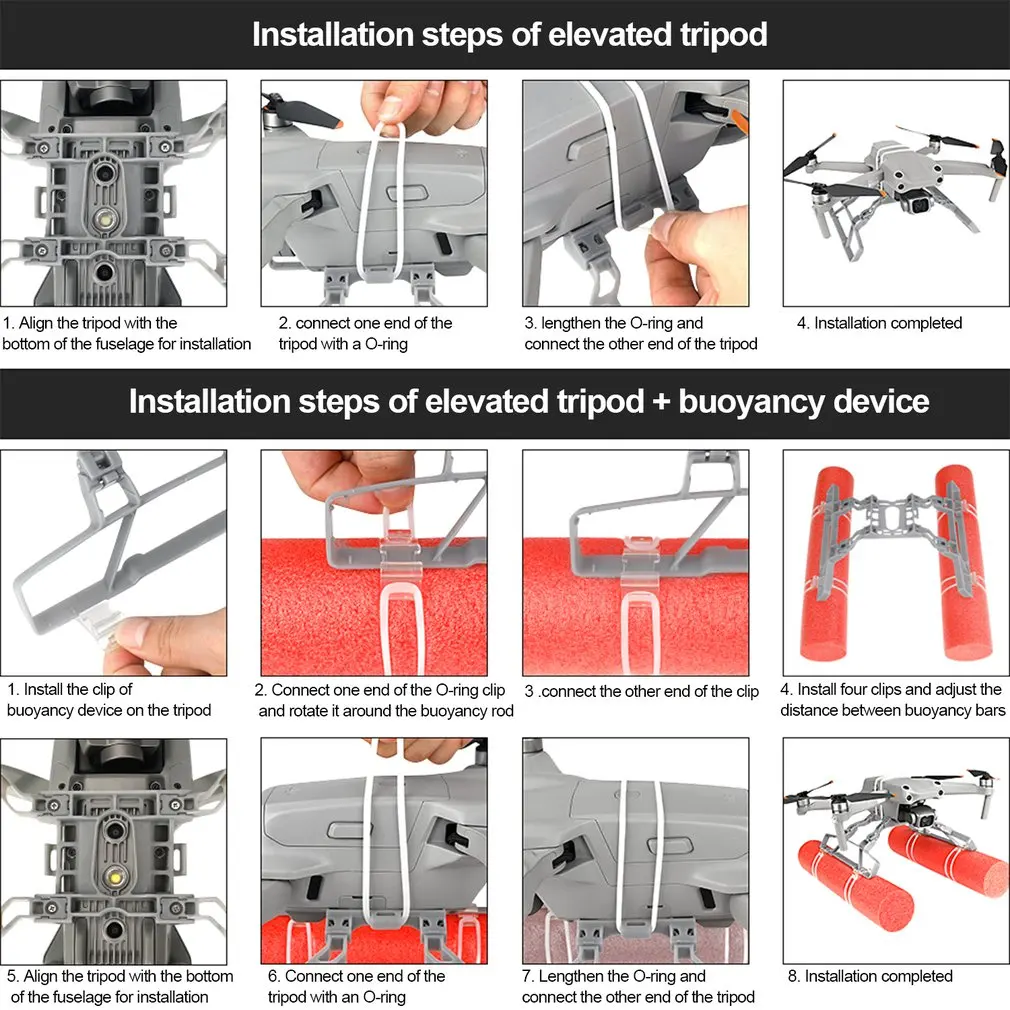 Installation steps of elevated tripod

1. Align the tripod with the bottom of the fuselage for installation

2. connect one end of the tripod with a O-ring

3. lengthen the O-ring and connect the other end of the tripod

4. Installation completed

Installation steps of elevated tripod + buoyancy device

1. Install the clip of buoyancy device on the tripod

2. Connect one end of the O-ring clip and rotate it around the buoyancy rod

3 .connect the other end of the clip

4. Install four clips and adjust the distance between buoyancy bars

5. Align the tripod with the bottom of the fuselage for installation

6. Connect one end of the tripod with an O-ring

7. Lengthen the O-ring and connect the other end of the tripod

8. Installation completed