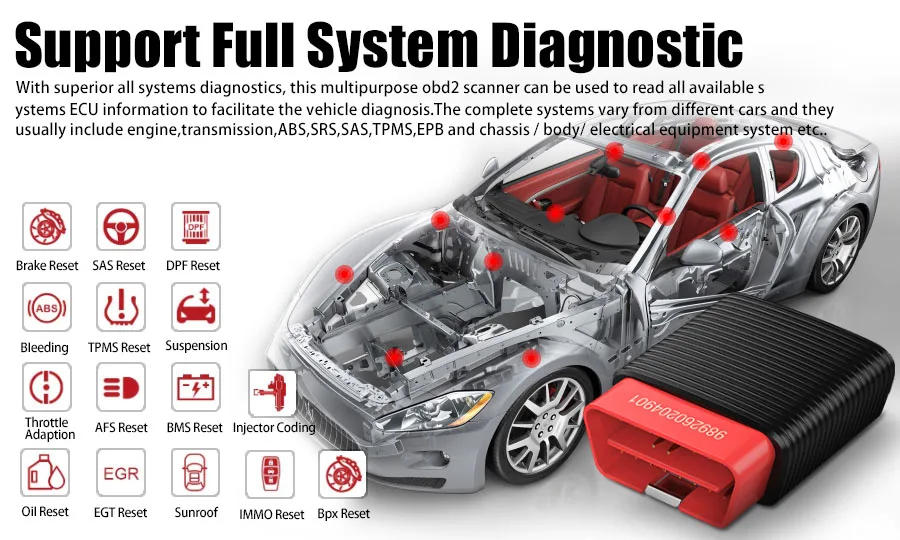 Support Full System Diagnostic

With superior all systems diagnostics, this multipurpose obd2 scanner can be used to read all available s ystems ECU information to facilitate the vehicle diagnosis.The complete systems vary from different cars and they usually include engine,transmission,ABS,SRS,SAS,TPMS,EPB and chassis / body/ electrical equipment system etc..

Brake Reset
SAS Reset
DPF
DPF Reset
ABS
Bleeding
TPMS Reset
Suspension
Throttle Adaption
AFS Reset
BMS Reset
Injector Coding
Oil Reset
EGR
EGT Reset
Sunroof
IMMO Reset
Bpx Reset

989260204901