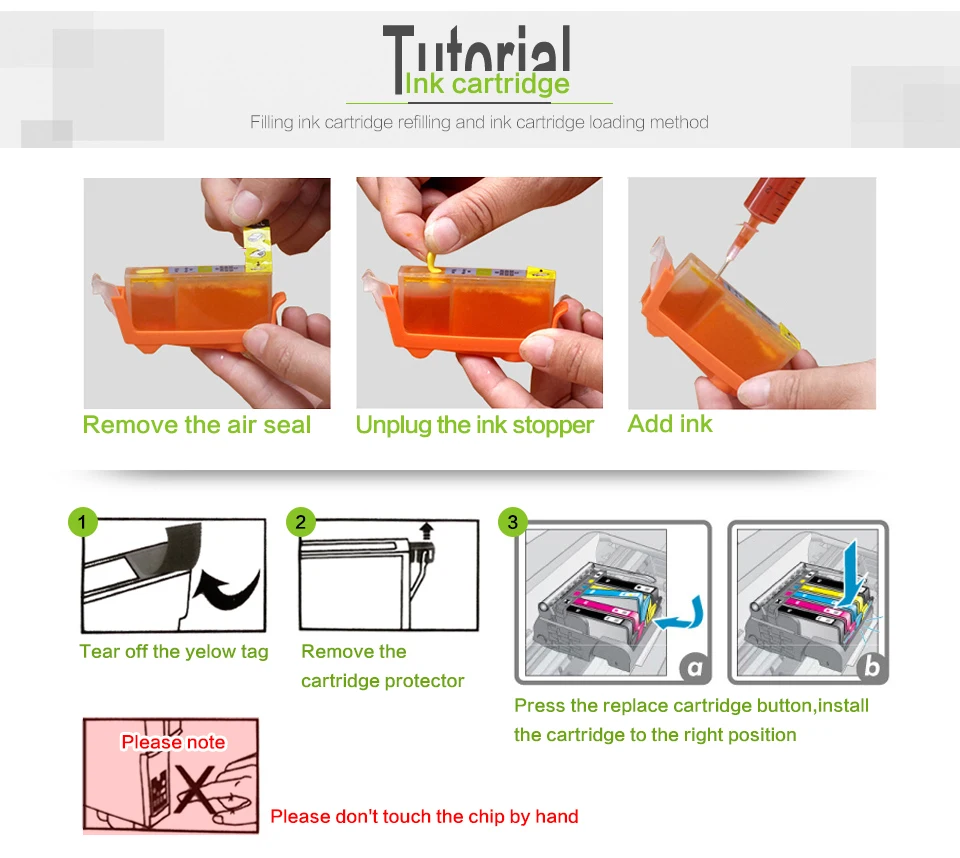 Tutorial
Ink cartridge
Filling ink cartridge refilling and ink cartridge loading method

Remove the air seal
Unplug the ink stopper
Add ink

1
Tear off the yelow tag

2
Remove the cartridge protector

3
a
b
Press the replace cartridge button,install the cartridge to the right position

Please note
Please don't touch the chip by hand