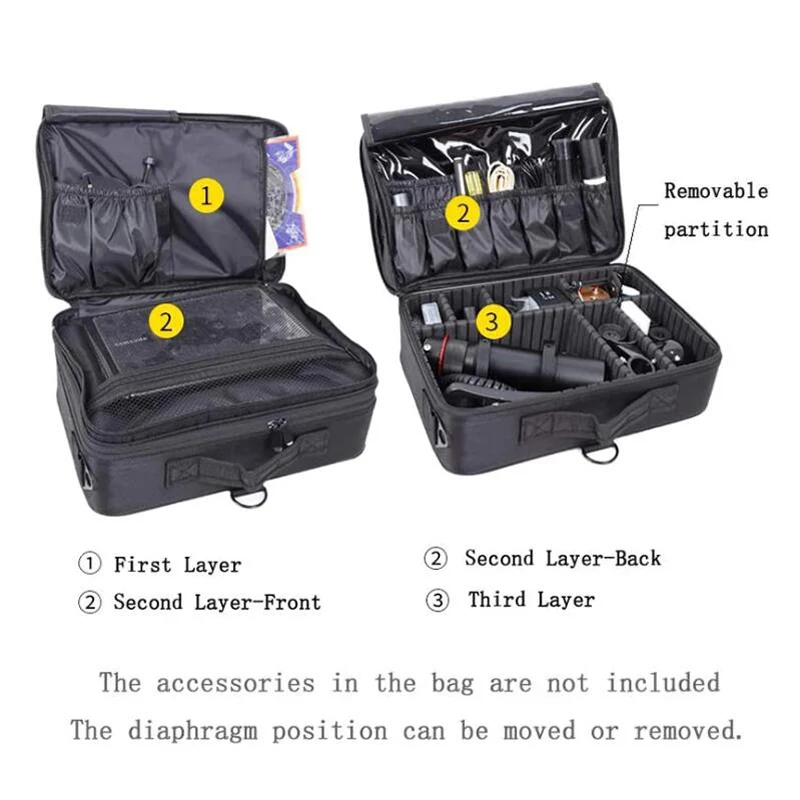 1

2

2

3

Removable partition

① First Layer

② Second Layer-Front

② Second Layer-Back

③ Third Layer

The accessories in the bag are not included
The diaphragm position can be moved or removed.