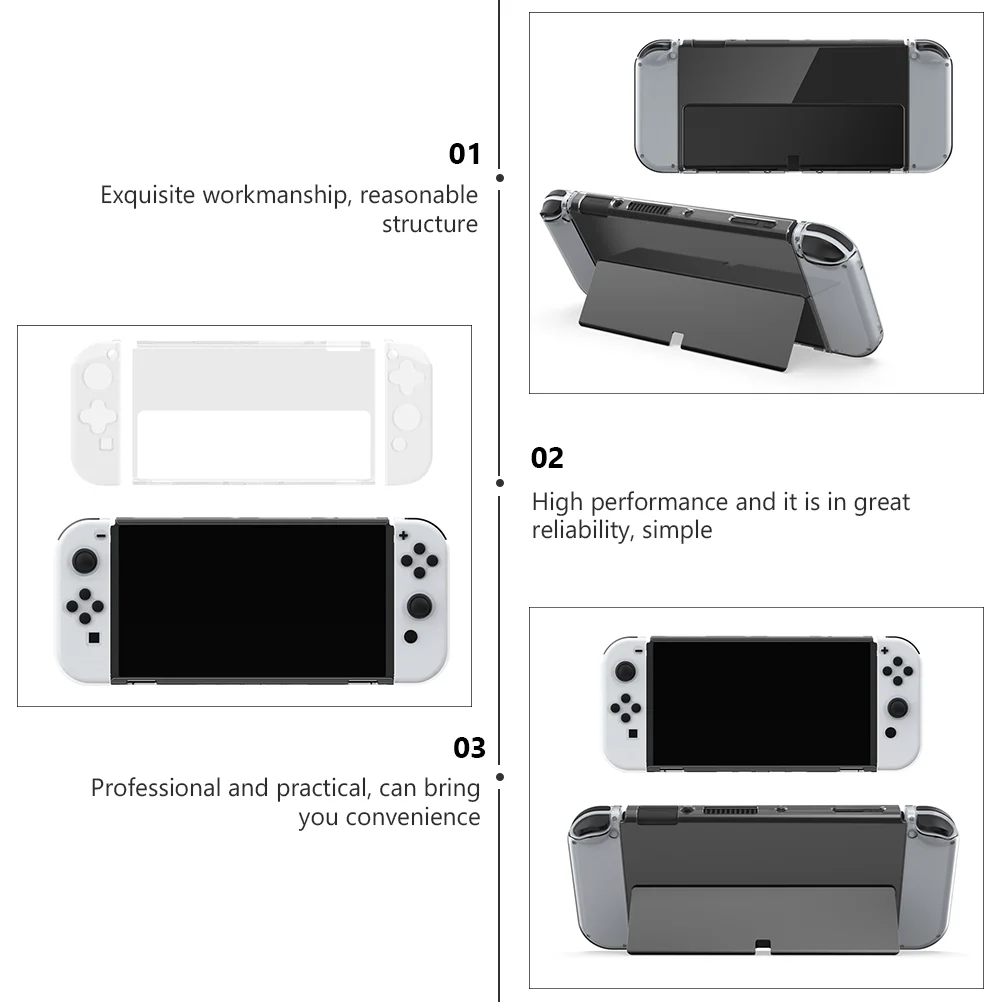 01

Exquisite workmanship, reasonable structure

02

High performance and it is in great reliability, simple

03

Professional and practical, can bring you convenience