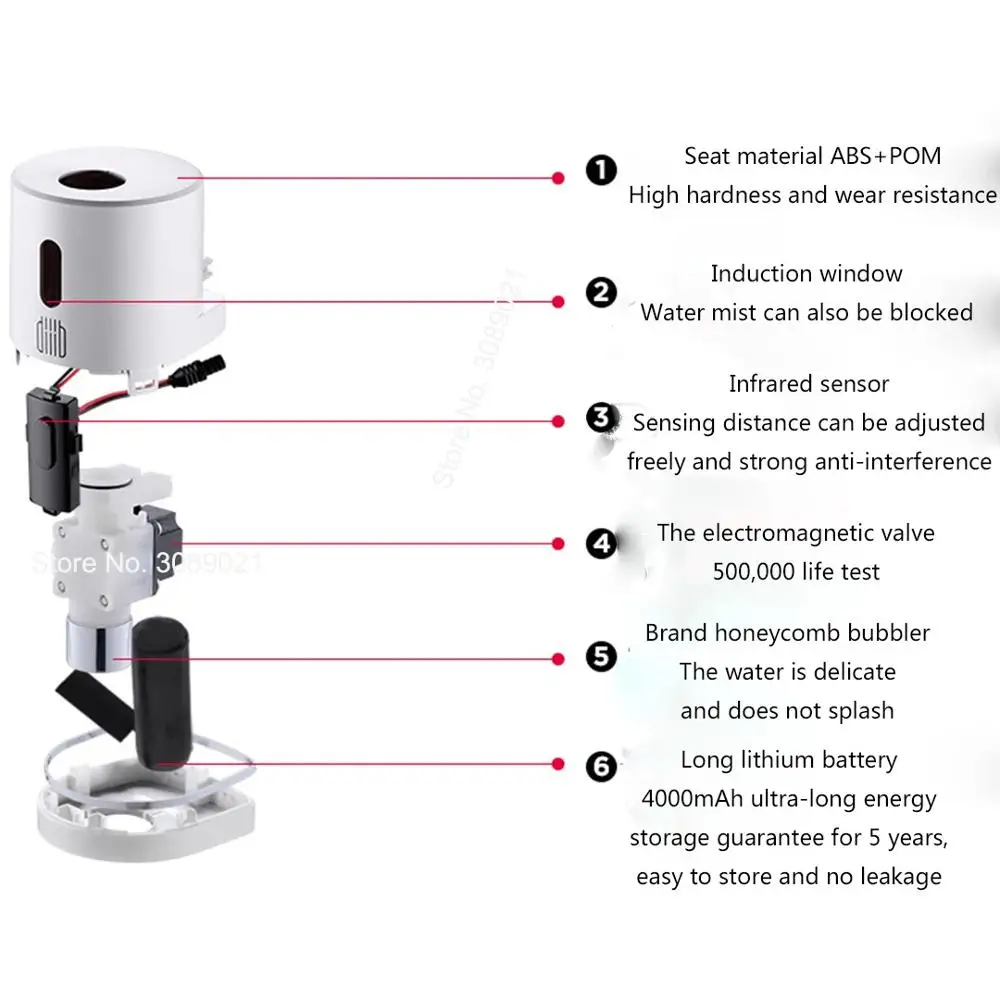 diiib

Store No. 3089021

Store No. 3089021

❶ Seat material ABS+POM
High hardness and wear resistance

❷ Induction window
Water mist can also be blocked

❸ Infrared sensor
Sensing distance can be adjusted freely and strong anti-interference

❹ The electromagnetic valve
500,000 life test

❺ Brand honeycomb bubbler
The water is delicate and does not splash

❻ Long lithium battery
4000mAh ultra-long energy storage guarantee for 5 years, easy to store and no leakage