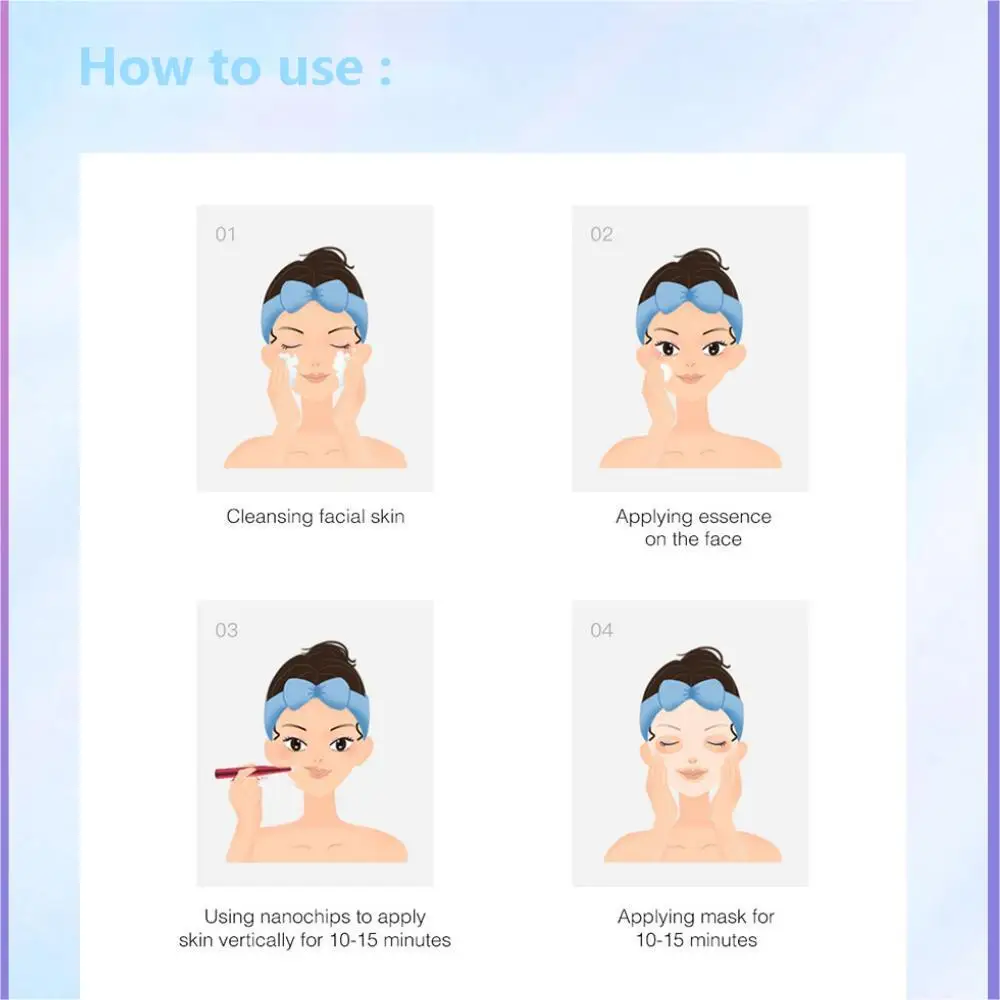 How to use :

01

Cleansing facial skin

02

Applying essence on the face

03

Using nanochips to apply skin vertically for 10-15 minutes

04

Applying mask for 10-15 minutes