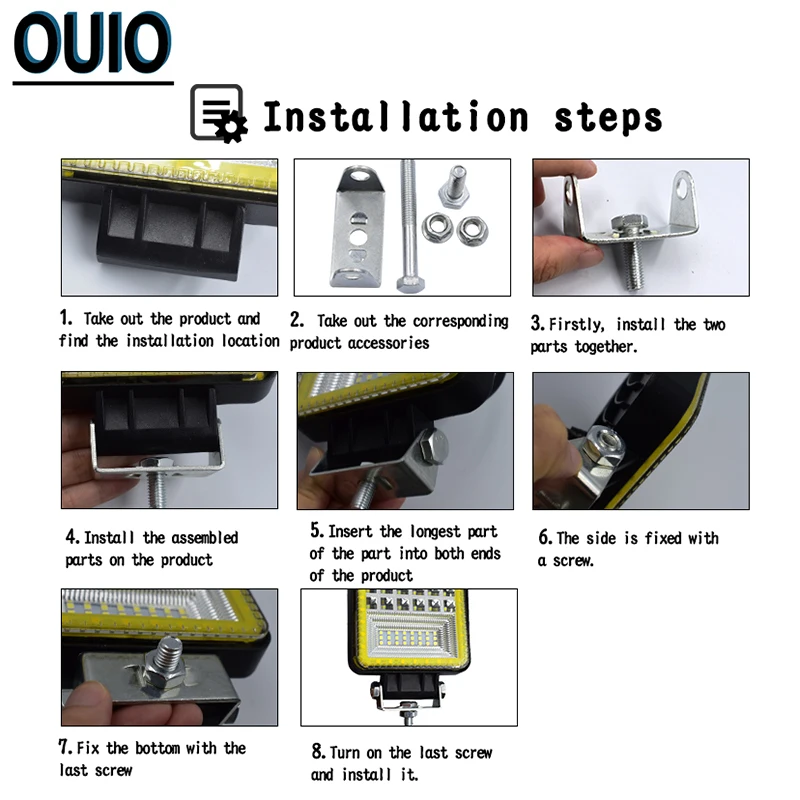 OUIO

Installation steps

1. Take out the product and find the installation location

2. Take out the corresponding product accessories

3. Firstly, install the two parts together.

4. Install the assembled parts on the product

5. Insert the longest part of the part into both ends of the product

6. The side is fixed with a screw.

7. Fix the bottom with the last screw

8. Turn on the last screw and install it.