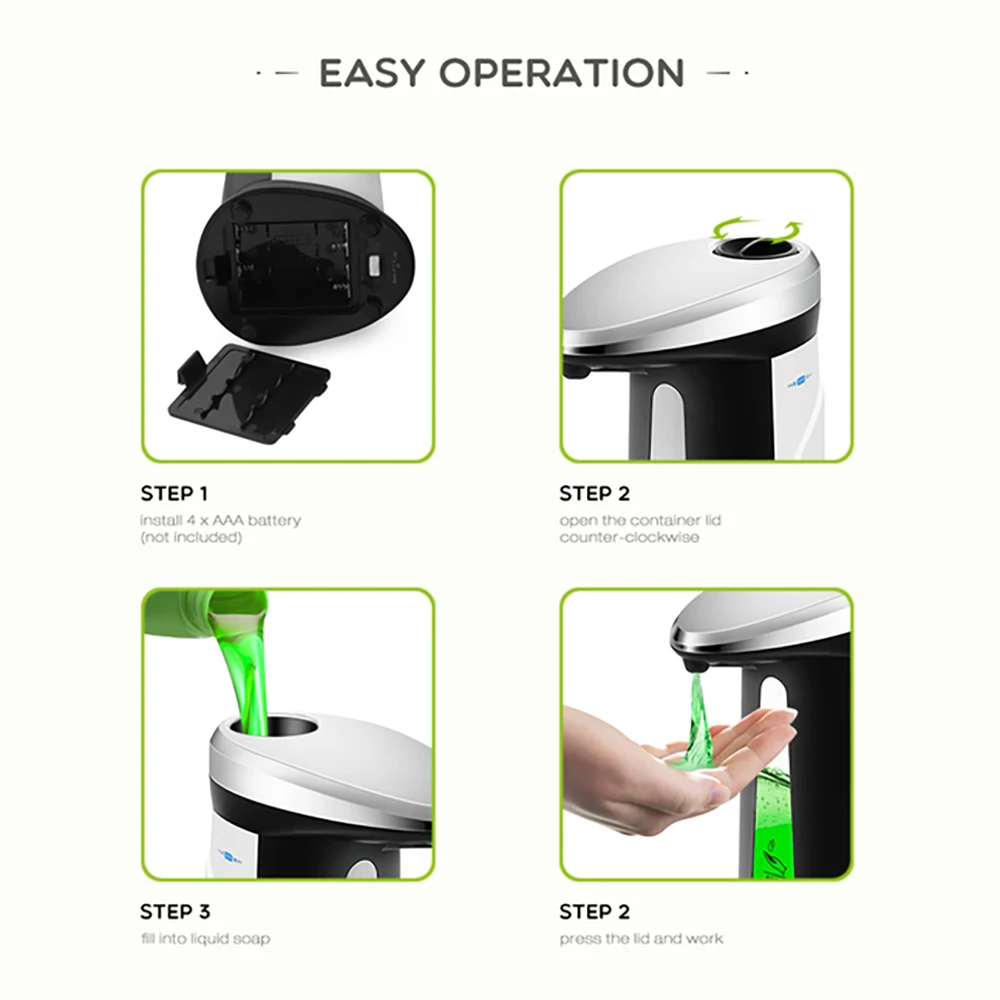 EASY OPERATION

STEP 1
install 4 x AAA battery (not included)

STEP 2
open the container lid counter-clockwise

STEP 3
fill into liquid soap

STEP 2
press the lid and work