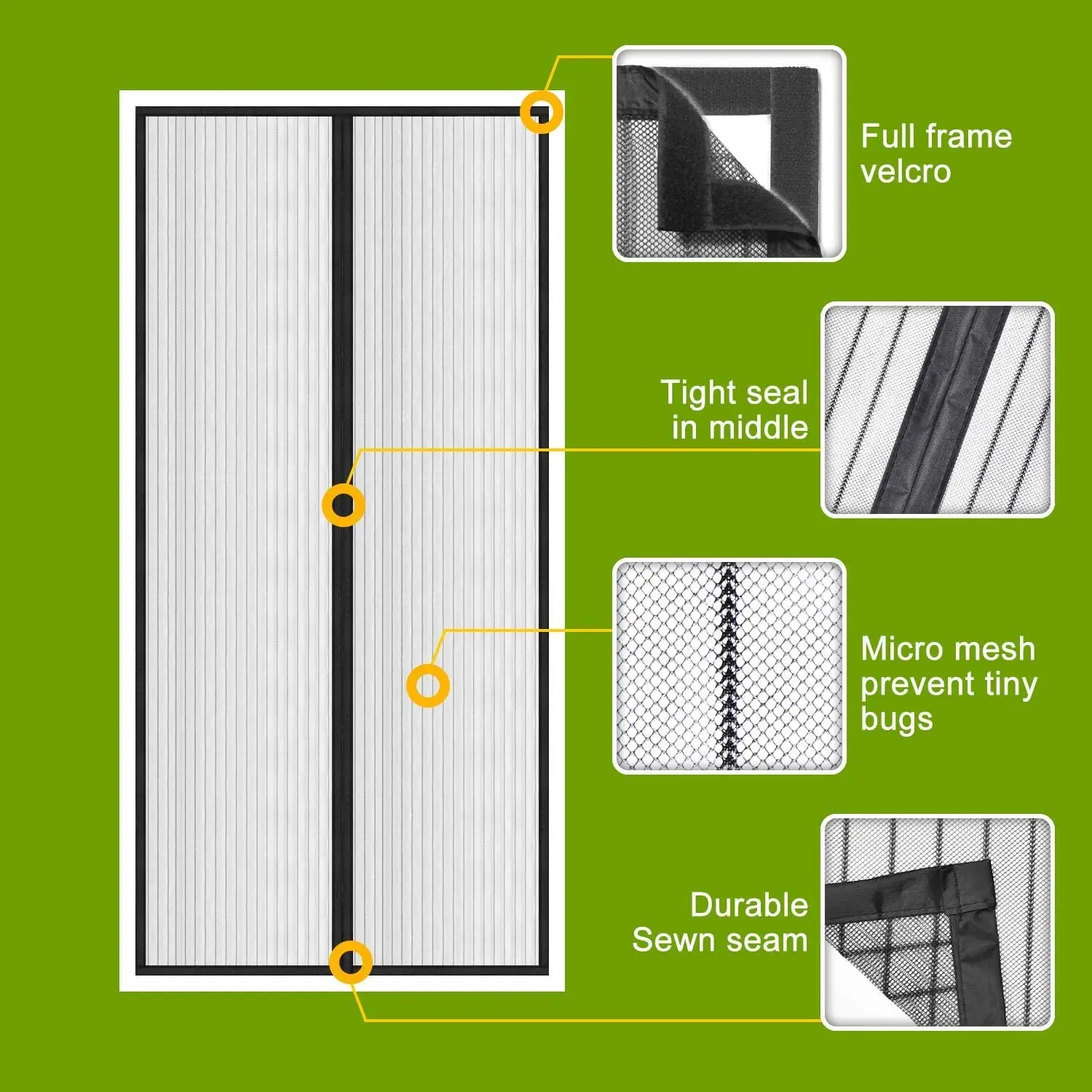 Full frame velcro

Tight seal in middle

Micro mesh prevent tiny bugs

Durable Sewn seam