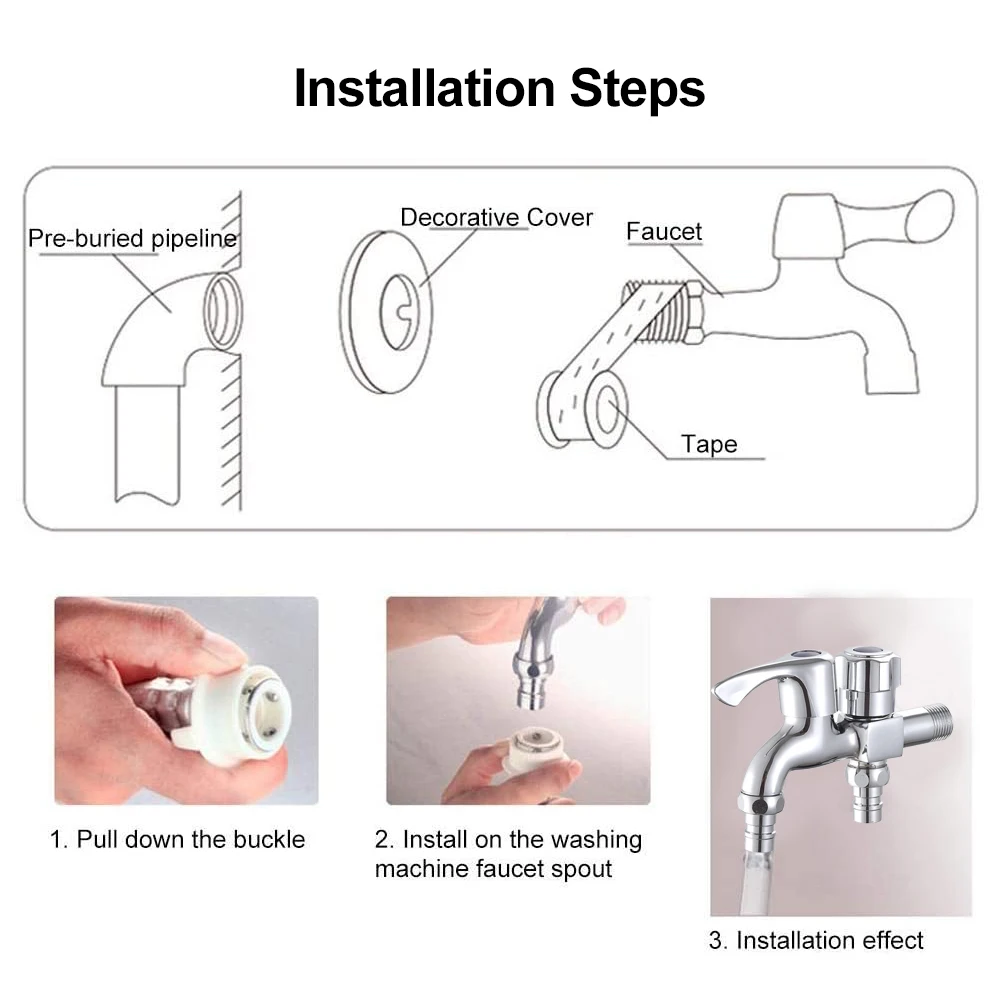 Installation Steps

Pre-buried pipeline

Decorative Cover

Faucet

Tape

1. Pull down the buckle

2. Install on the washing machine faucet spout

3. Installation effect