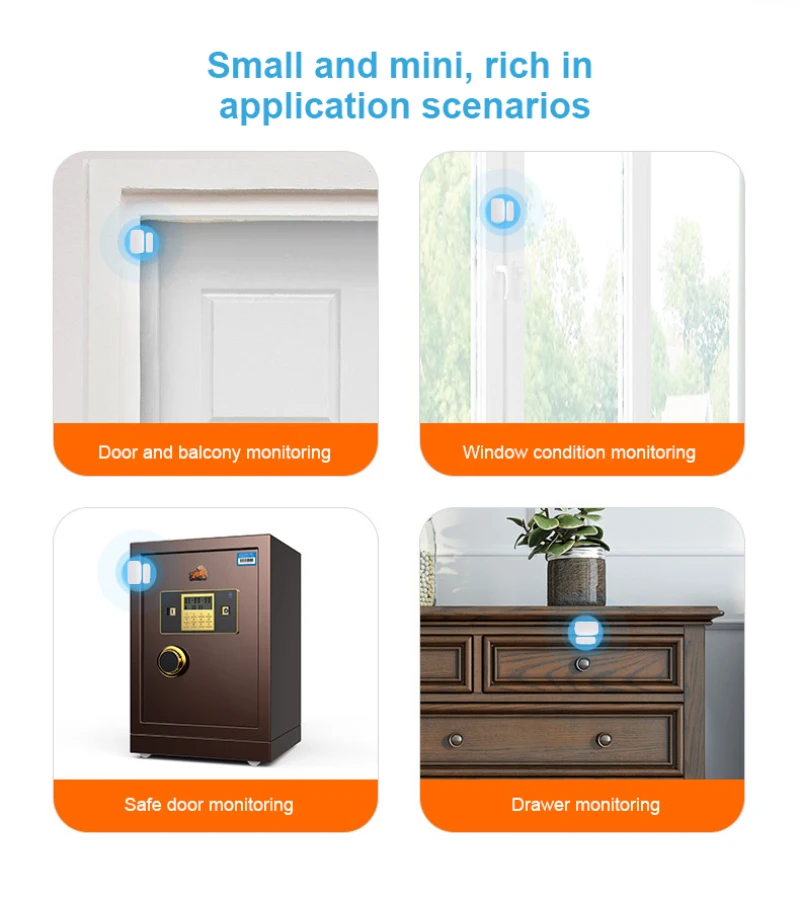 Small and mini, rich in application scenarios

Door and balcony monitoring

Window condition monitoring

Safe door monitoring

Drawer monitoring