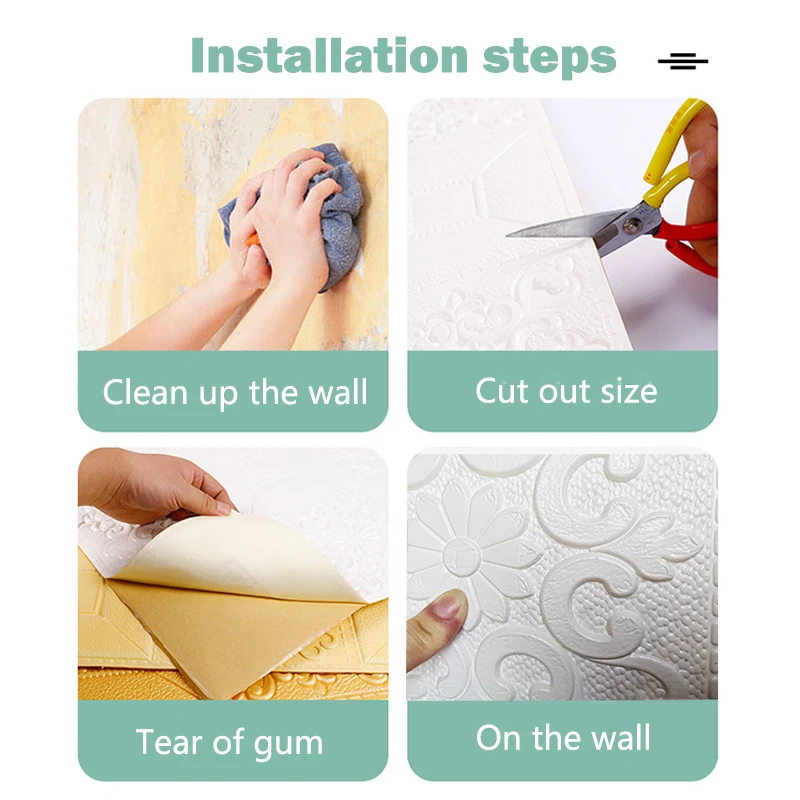 Installation steps

Clean up the wall

Cut out size

Tear of gum

On the wall