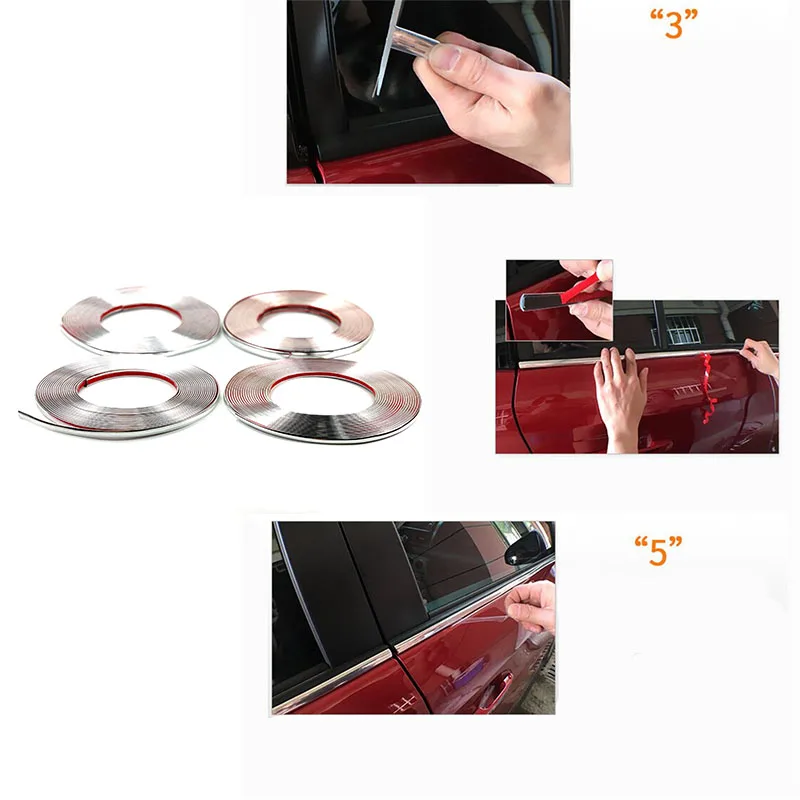 “3”

“5”