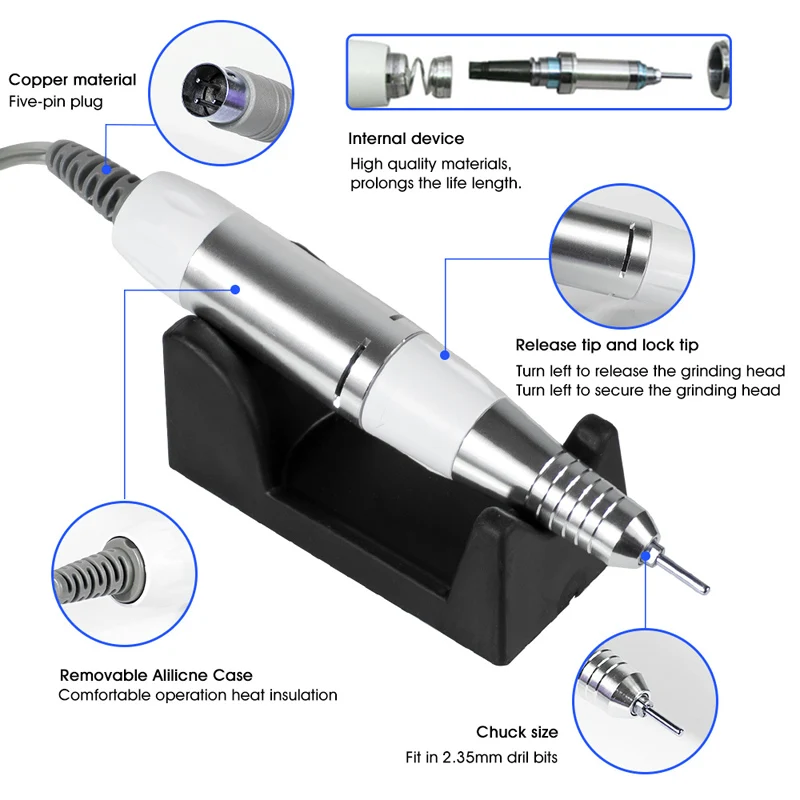 Copper material
Five-pin plug

Internal device
High quality materials, prolongs the life length.

Release tip and lock tip
Turn left to release the grinding head
Turn left to secure the grinding head

Removable Alilicne Case
Comfortable operation heat insulation

Chuck size
Fit in 2.35mm dril bits